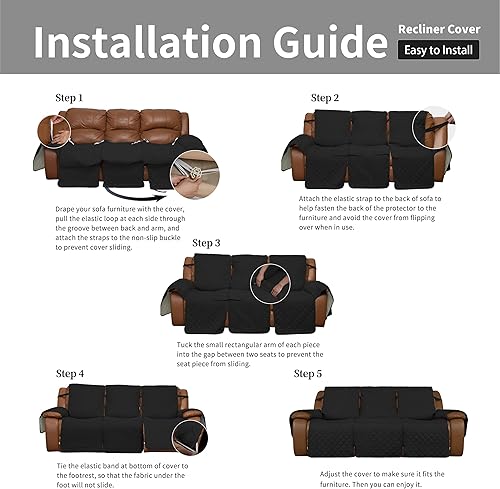 Installation Guide

Recliner Cover

Easy to Install

Step 1

Drape your sofa furniture with the cover, pull the elastic loop at each side through the groove between back and arm, and attach the straps to the non-slip buckle to prevent cover sliding.

Step 2

Attach the elastic strap to the back of sofa to help fasten the back of the protector to the furniture and avoid the cover from flipping over when in use.

Step 3

Tuck the small rectangular arm of each piece into the gap between two seats to prevent the seat piece from sliding.

Step 4

Tie the elastic band at bottom of cover to the footrest, so that the fabric under the foot will not slide.

Step 5

Adjust the cover to make sure it fits the furniture. Then you can enjoy it.