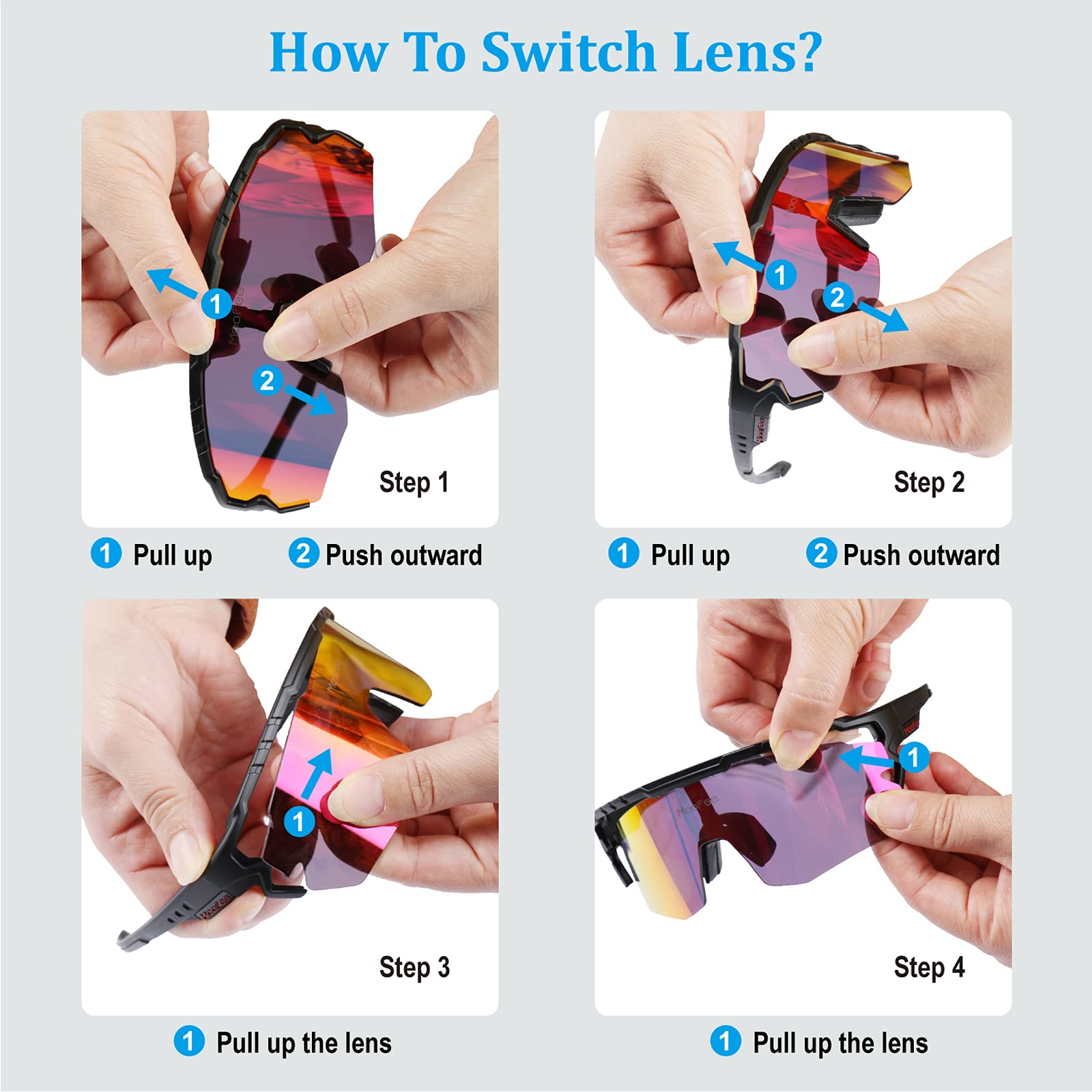 How To Switch Lens?

1

2

Step 1

1 Pull up

2 Push outward

1

2

Step 2

1 Pull up

2 Push outward

1

Step 3

1 Pull up the lens

1

Step 4

1 Pull up the lens