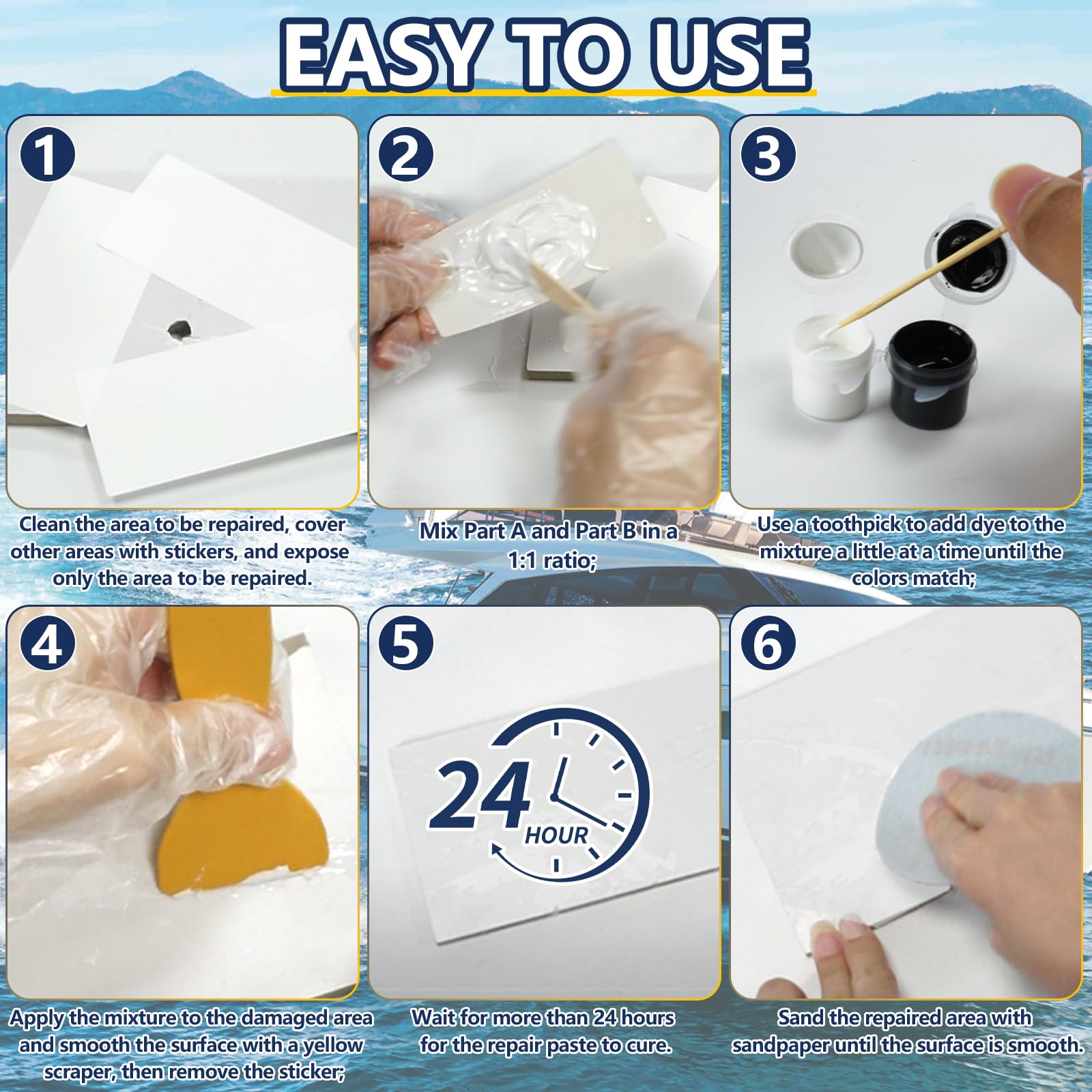 EASY TO USE

1

Clean the area to be repaired, cover other areas with stickers, and expose only the area to be repaired.

2

Mix Part A and Part B in a 1:1 ratio;

3

Use a toothpick to add dye to the mixture a little at a time until the colors match;

4

Apply the mixture to the damaged area and smooth the surface with a yellow scraper, then remove the sticker;

5

24 HOUR

Wait for more than 24 hours for the repair paste to cure.

6

Sand the repaired area with sandpaper until the surface is smooth.