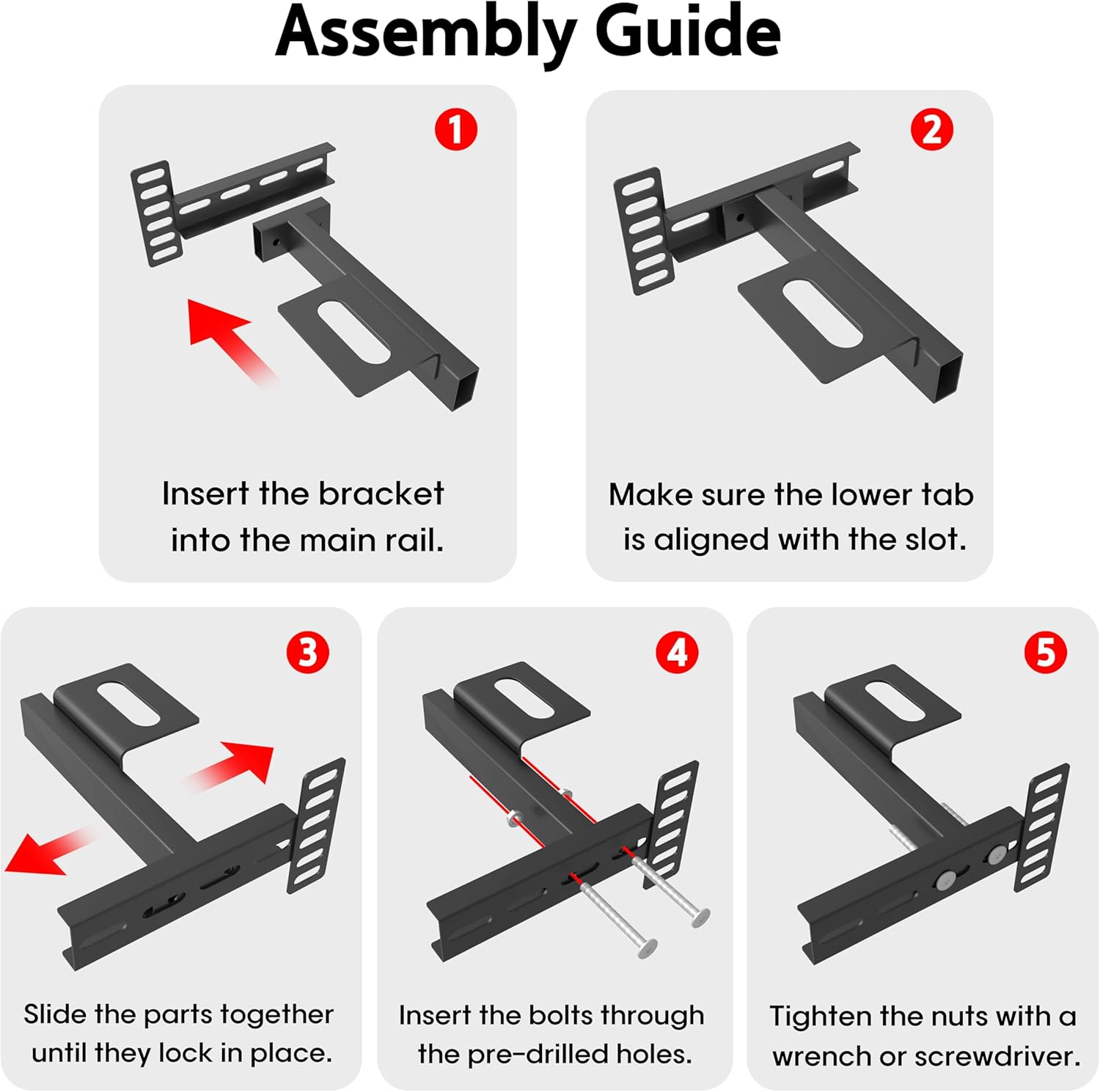 Assembly Guide

1

Insert the bracket into the main rail.

2

Make sure the lower tab is aligned with the slot.

3

Slide the parts together until they lock in place.

4

Insert the bolts through the pre-drilled holes.

5

Tighten the nuts with a wrench or screwdriver.