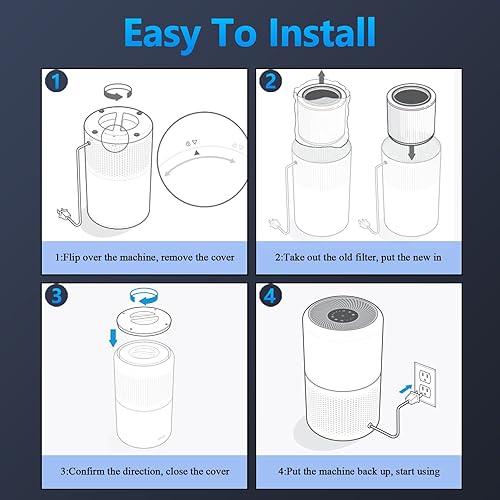 Easy To Install

1

1:Flip over the machine, remove the cover

2

2:Take out the old filter, put the new in

3

3:Confirm the direction, close the cover

4

4:Put the machine back up, start using