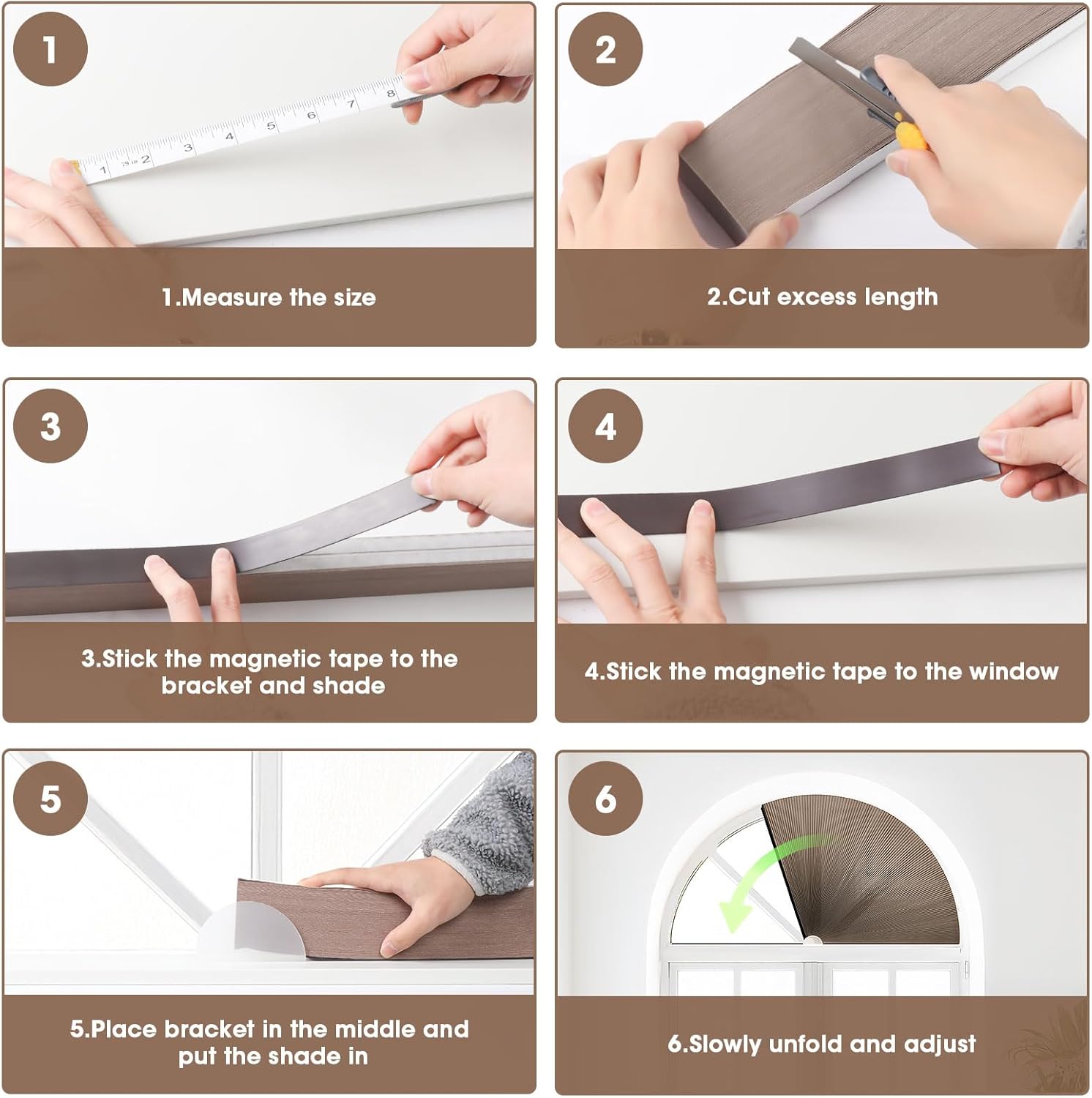 1

1 2 3 4 5 6 7 8

1.Measure the size

2

2.Cut excess length

3

3.Stick the magnetic tape to the bracket and shade

4

4.Stick the magnetic tape to the window

5

5.Place bracket in the middle and put the shade in

6

6.Slowly unfold and adjust