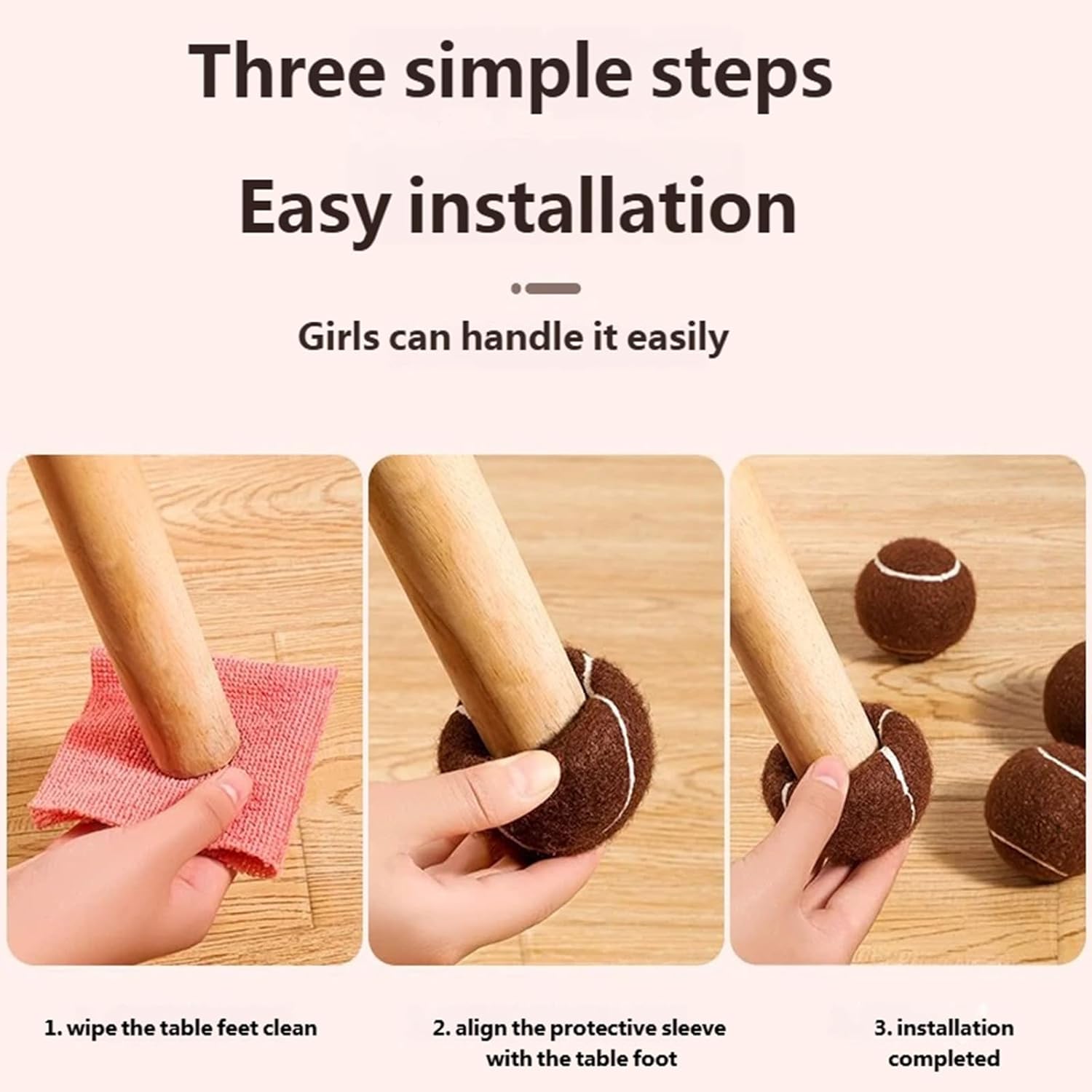 Three simple steps

Easy installation

Girls can handle it easily

1. wipe the table feet clean

2. align the protective sleeve with the table foot

3. installation completed