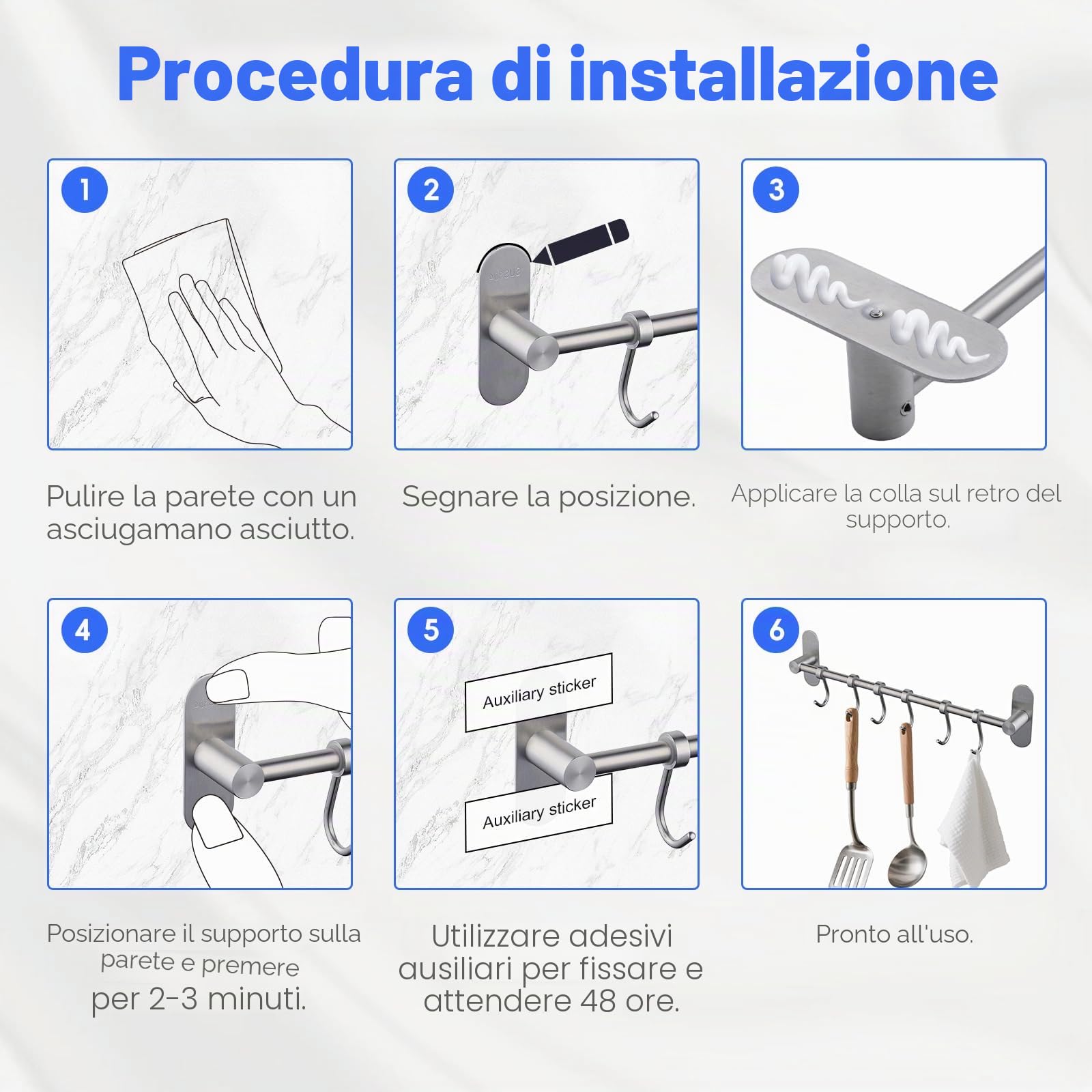 Procedura di installazione

1

Pulire la parete con un asciugamano asciutto.

2

Segnare la posizione.

3

Applicare la colla sul retro del supporto.

4

Posizionare il supporto sulla parete e premere per 2-3 minuti.

5

Auxiliary sticker

Auxiliary sticker

Utilizzare adesivi ausiliari per fissare e attendere 48 ore.

6

Pronto all'uso.