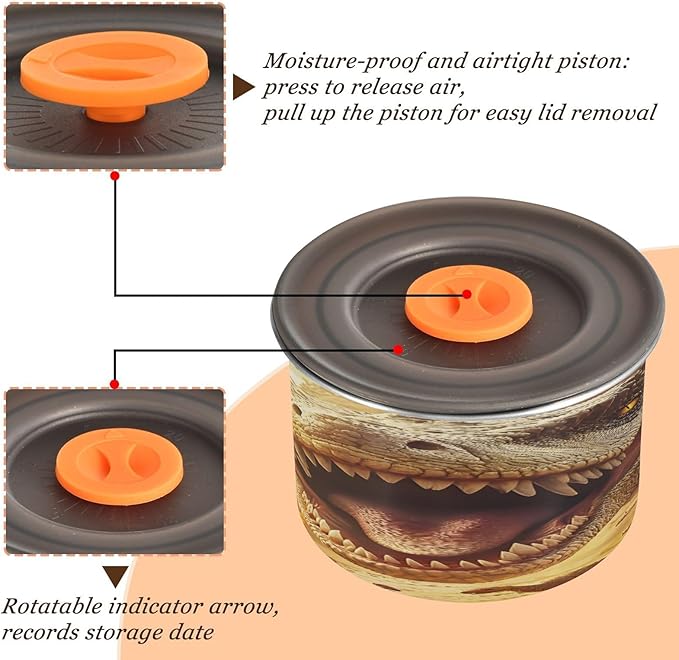 Moisture-proof and airtight piston:
press to release air,
pull up the piston for easy lid removal

Rotatable indicator arrow,
records storage date