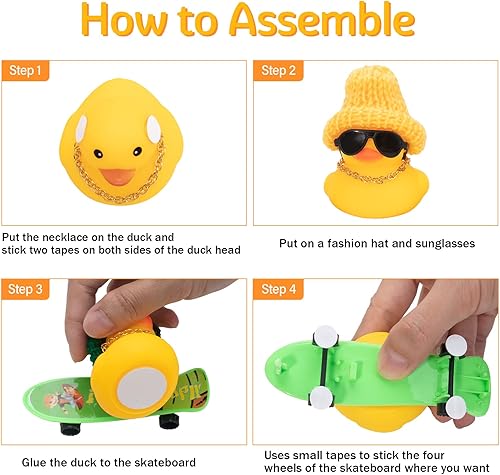 How to Assemble

Step 1

Put the necklace on the duck and stick two tapes on both sides of the duck head

Step 2

Put on a fashion hat and sunglasses

Step 3

Glue the duck to the skateboard

Step 4

Uses small tapes to stick the four wheels of the skateboard where you want