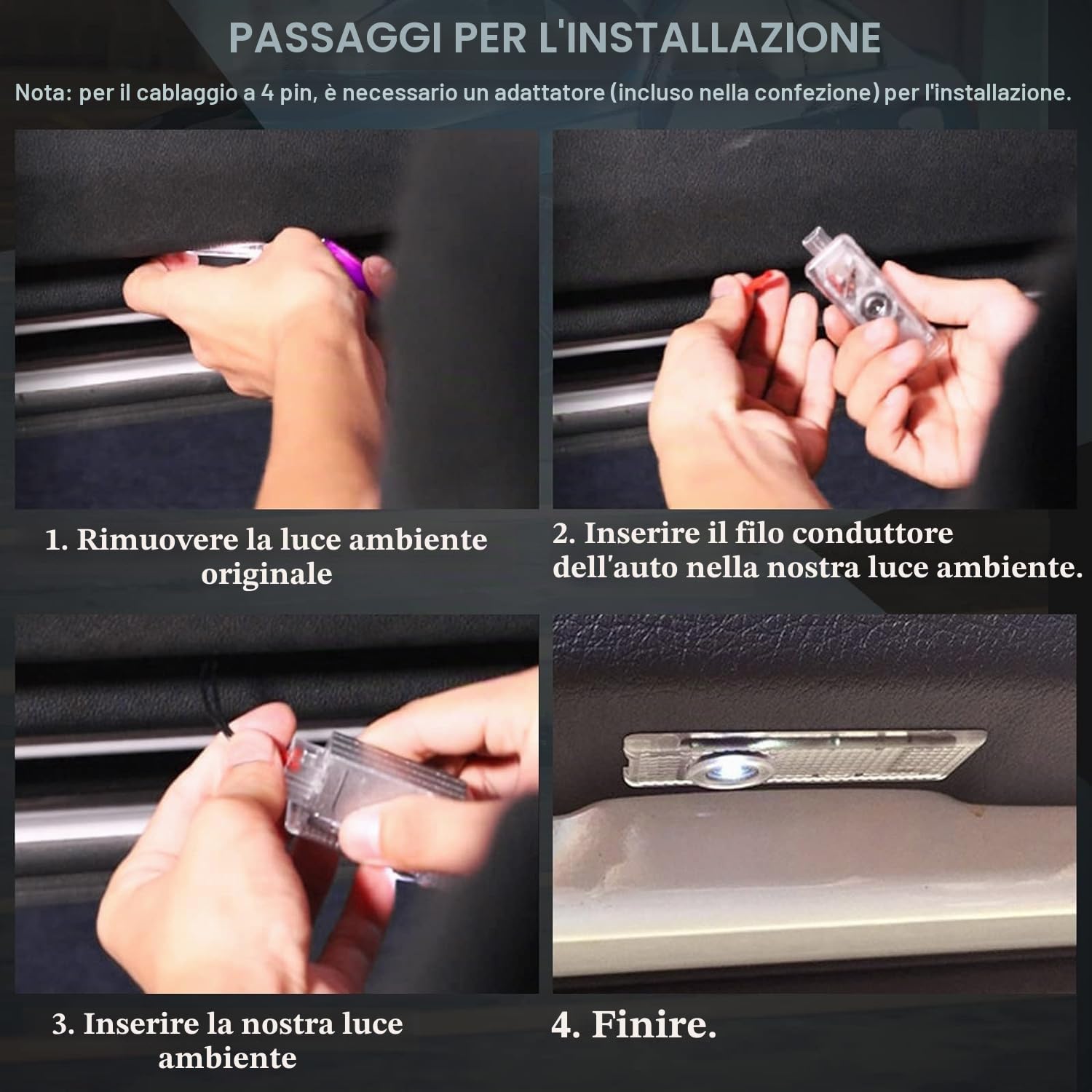 PASSAGGI PER L'INSTALLAZIONE

Nota: per il cablaggio a 4 pin, è necessario un adattatore (incluso nella confezione) per l'installazione.

1. Rimuovere la luce ambiente originale

2. Inserire il filo conduttore dell'auto nella nostra luce ambiente.

3. Inserire la nostra luce ambiente

4. Finire.