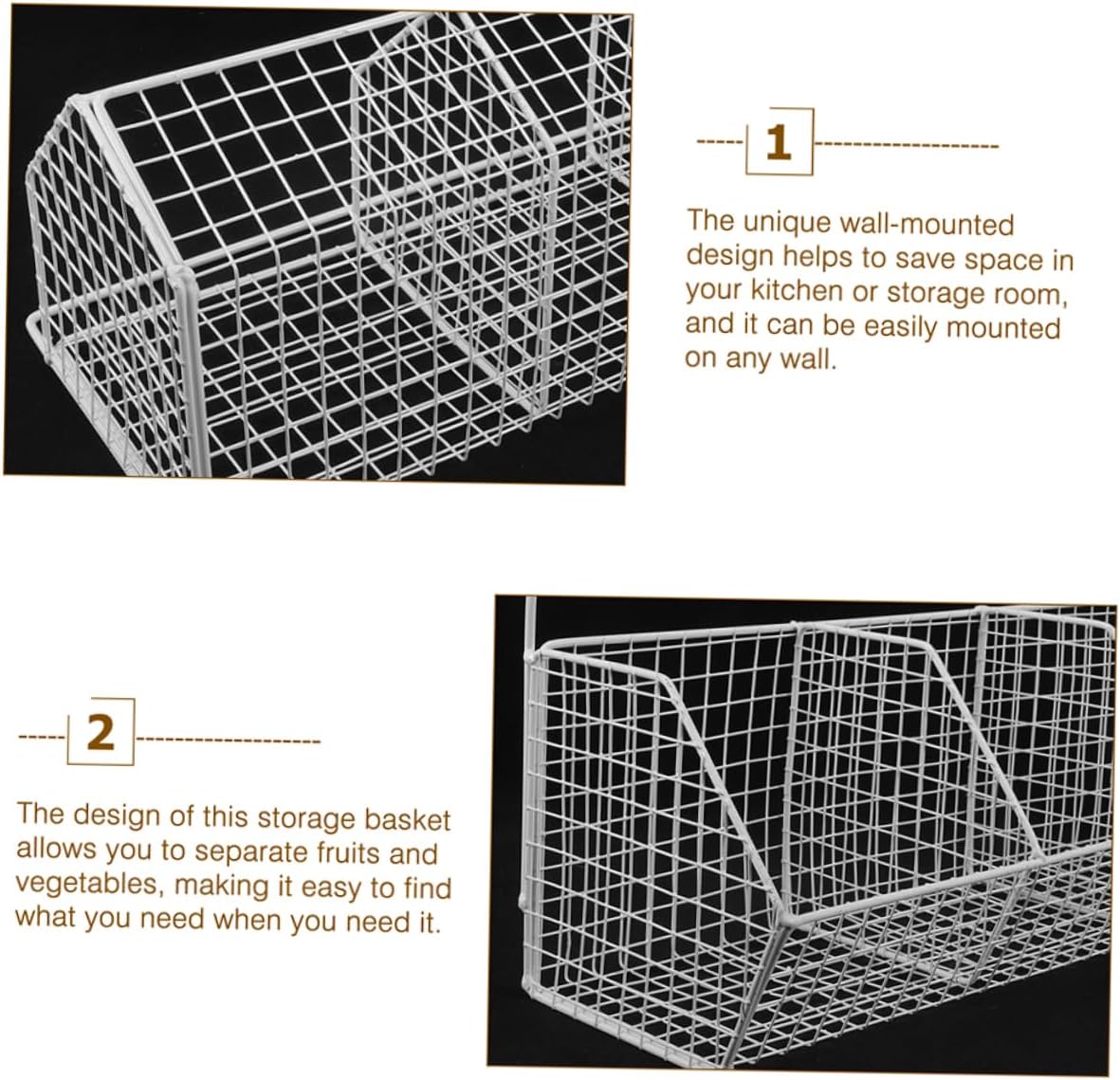 1

The unique wall-mounted design helps to save space in your kitchen or storage room, and it can be easily mounted on any wall.

2

The design of this storage basket allows you to separate fruits and vegetables, making it easy to find what you need when you need it.