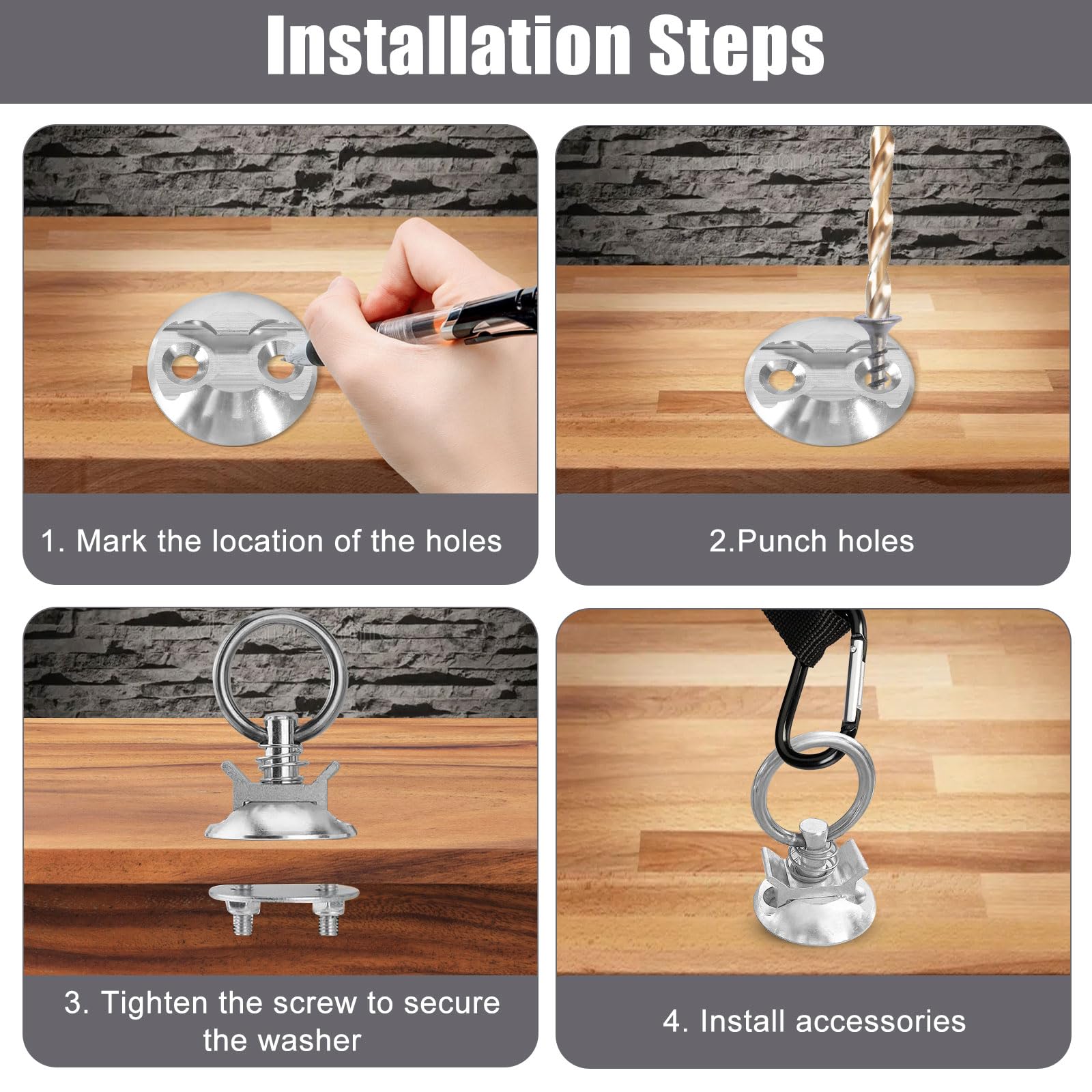 Installation Steps

1. Mark the location of the holes

2.Punch holes

3. Tighten the screw to secure the washer

4. Install accessories