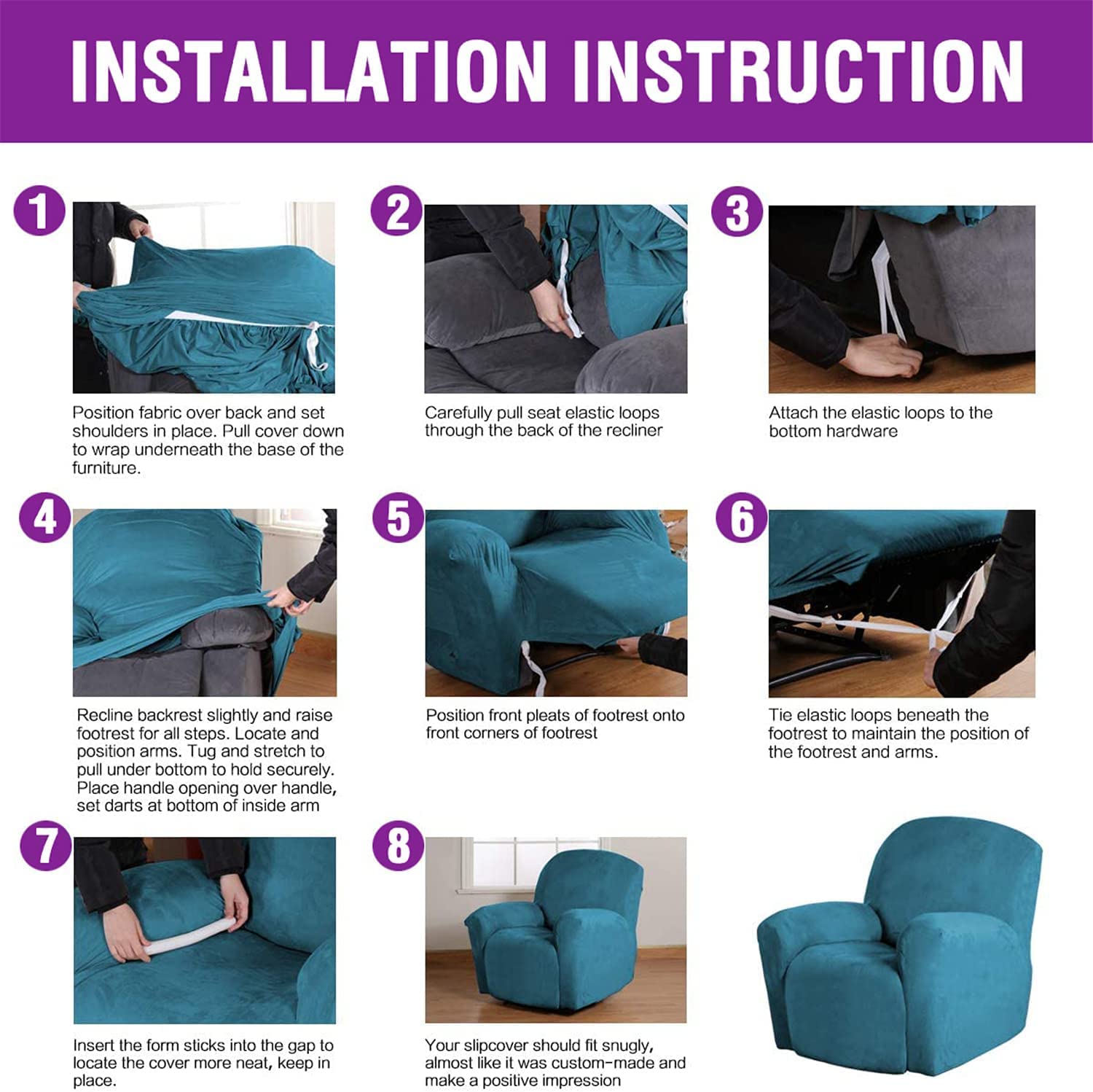 INSTALLATION INSTRUCTION

1

Position fabric over back and set shoulders in place. Pull cover down to wrap underneath the base of the furniture.

2

Carefully pull seat elastic loops through the back of the recliner

3

Attach the elastic loops to the bottom hardware

4

Recline backrest slightly and raise footrest for all steps. Locate and position arms. Tug and stretch to pull under bottom to hold securely. Place handle opening over handle, set darts at bottom of inside arm

5

Position front pleats of footrest onto front corners of footrest

6

Tie elastic loops beneath the footrest to maintain the position of the footrest and arms.

7

Insert the form sticks into the gap to locate the cover more neat, keep in place.

8

Your slipcover should fit snugly, almost like it was custom-made and make a positive impression