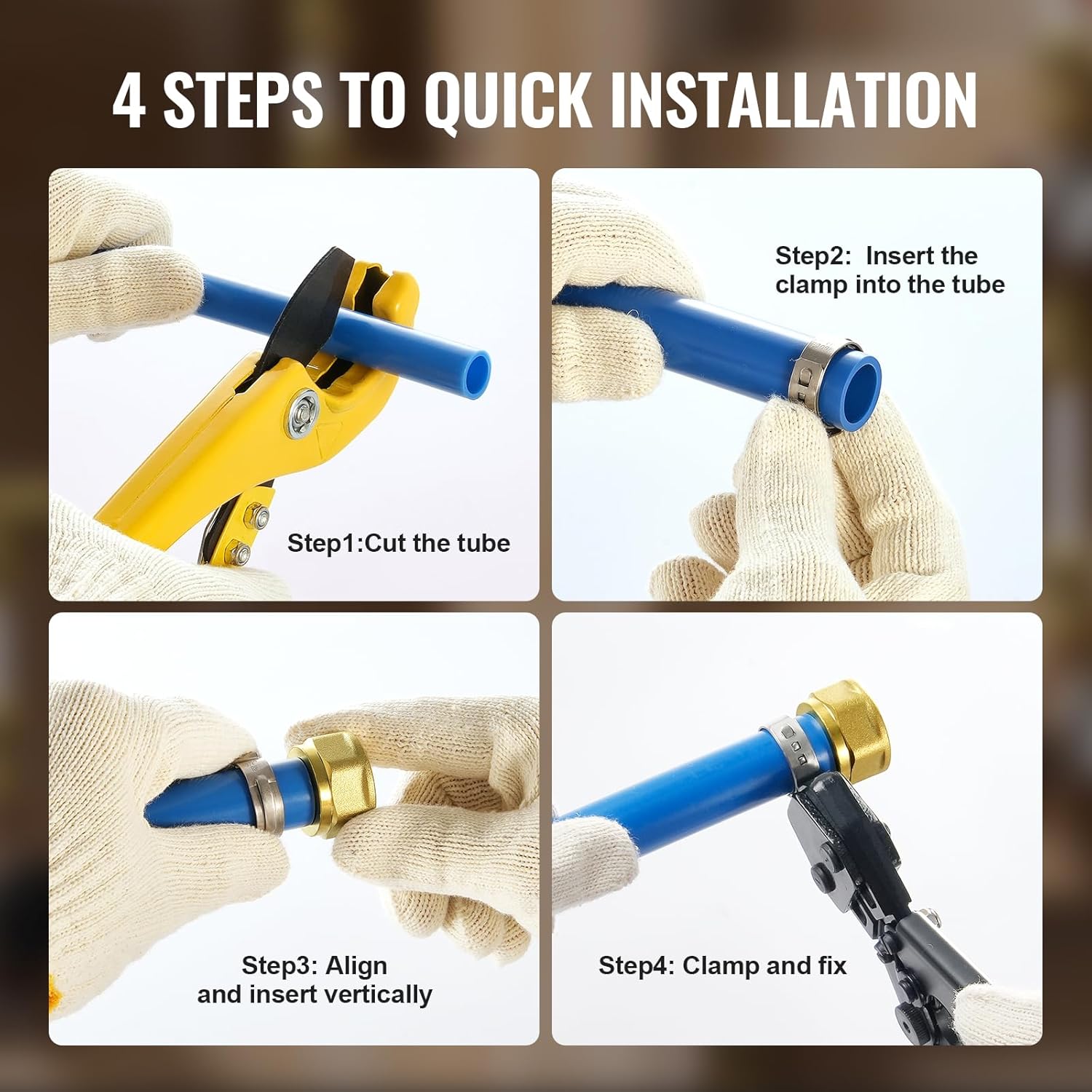 4 STEPS TO QUICK INSTALLATION

Step1:Cut the tube

Step2: Insert the clamp into the tube

Step3: Align and insert vertically

Step4: Clamp and fix