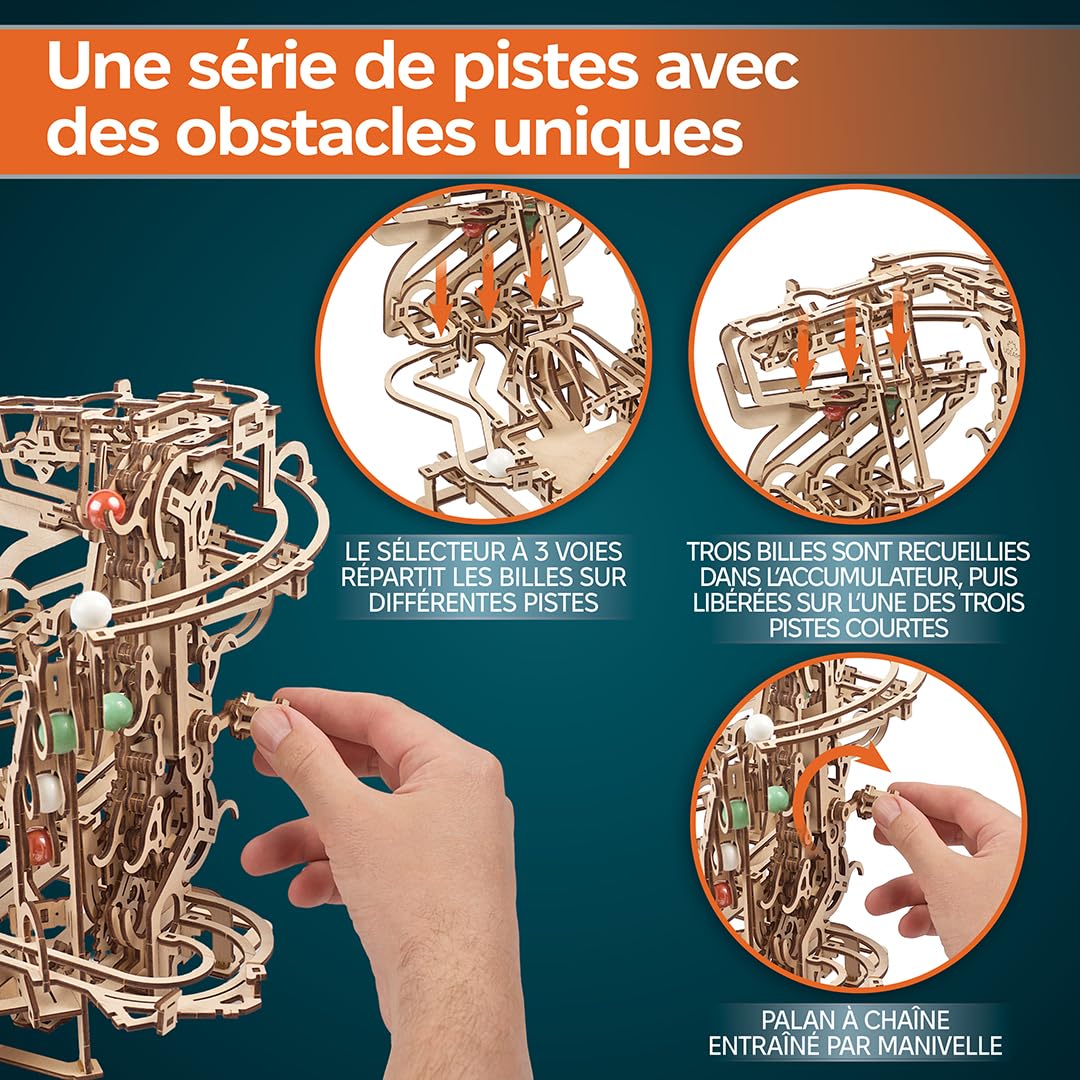 Une série de pistes avec des obstacles uniques

LE SÉLECTEUR À 3 VOIES RÉPARTIT LES BILLES SUR DIFFÉRENTES PISTES

TROIS BILLES SONT RECUEILLIES DANS L'ACCUMULATEUR, PUIS LIBÉRÉES SUR L'UNE DES TROIS PISTES COURTES

PALAN À CHAÎNE ENTRAÎNÉ PAR MANIVELLE