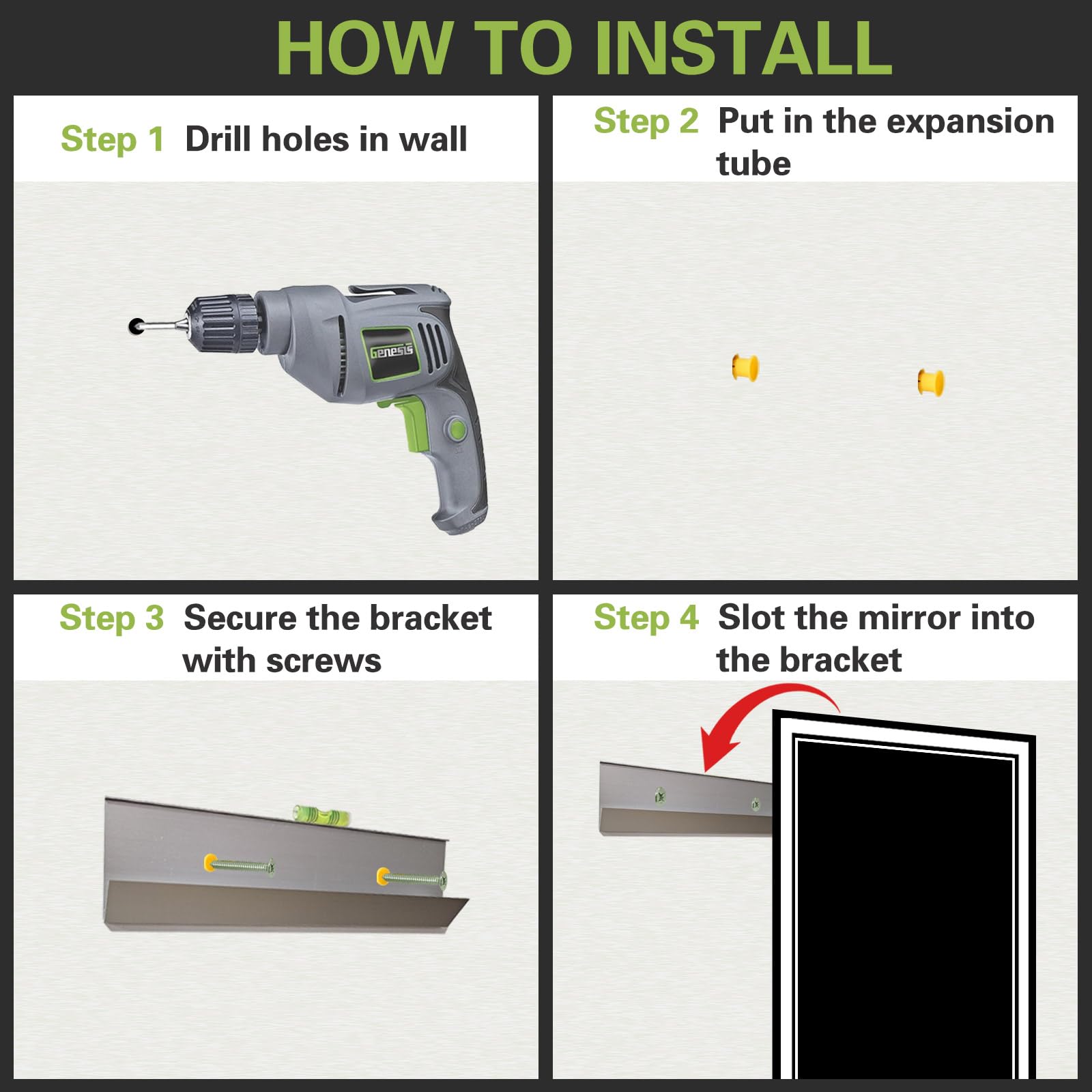 HOW TO INSTALL

Step 1 Drill holes in wall

Genesis

Step 2 Put in the expansion tube

Step 3 Secure the bracket with screws

Step 4 Slot the mirror into the bracket