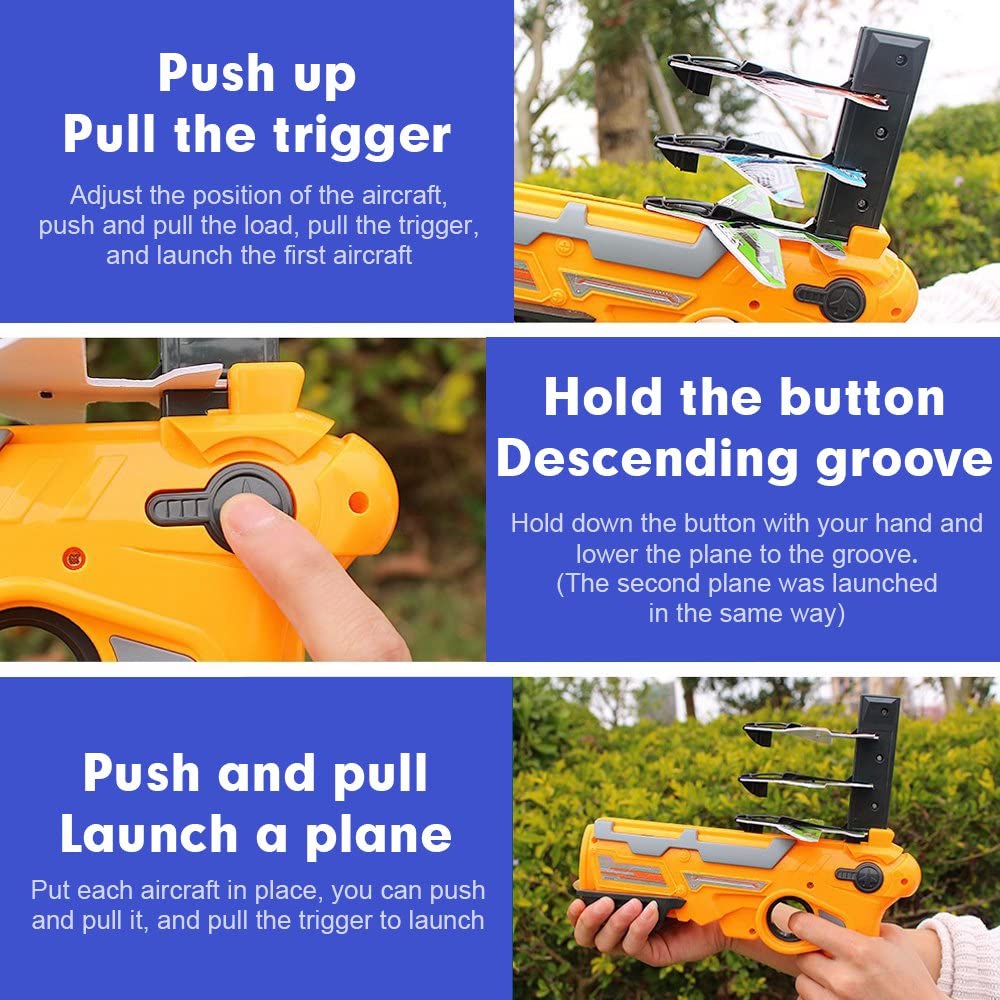 Push up
Pull the trigger

Adjust the position of the aircraft, push and pull the load, pull the trigger, and launch the first aircraft

Hold the button
Descending groove

Hold down the button with your hand and lower the plane to the groove. (The second plane was launched in the same way)

Push and pull
Launch a plane

Put each aircraft in place, you can push and pull it, and pull the trigger to launch