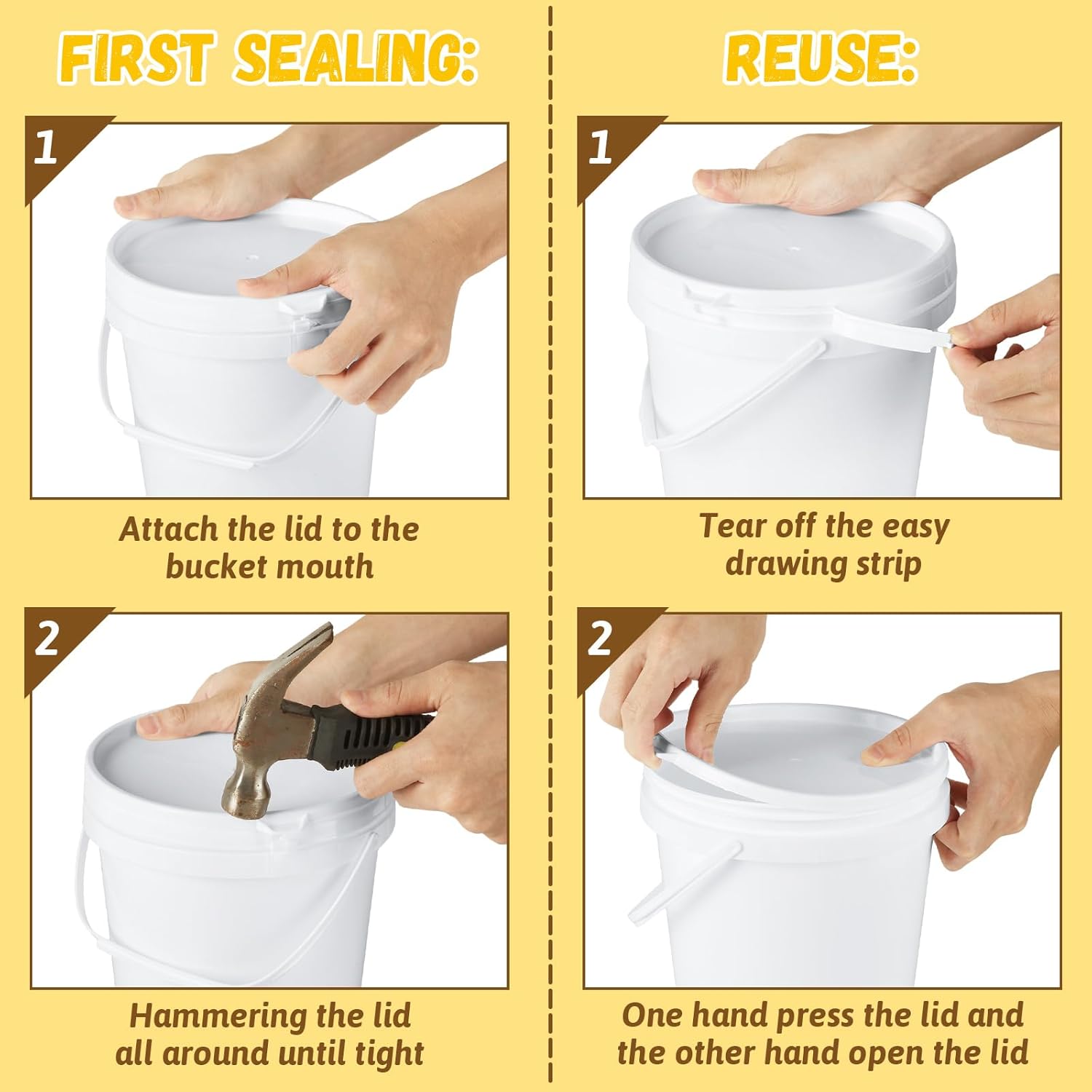 FIRST SEALING:

1

Attach the lid to the bucket mouth

2

Hammering the lid all around until tight

REUSE:

1

Tear off the easy drawing strip

2

One hand press the lid and the other hand open the lid