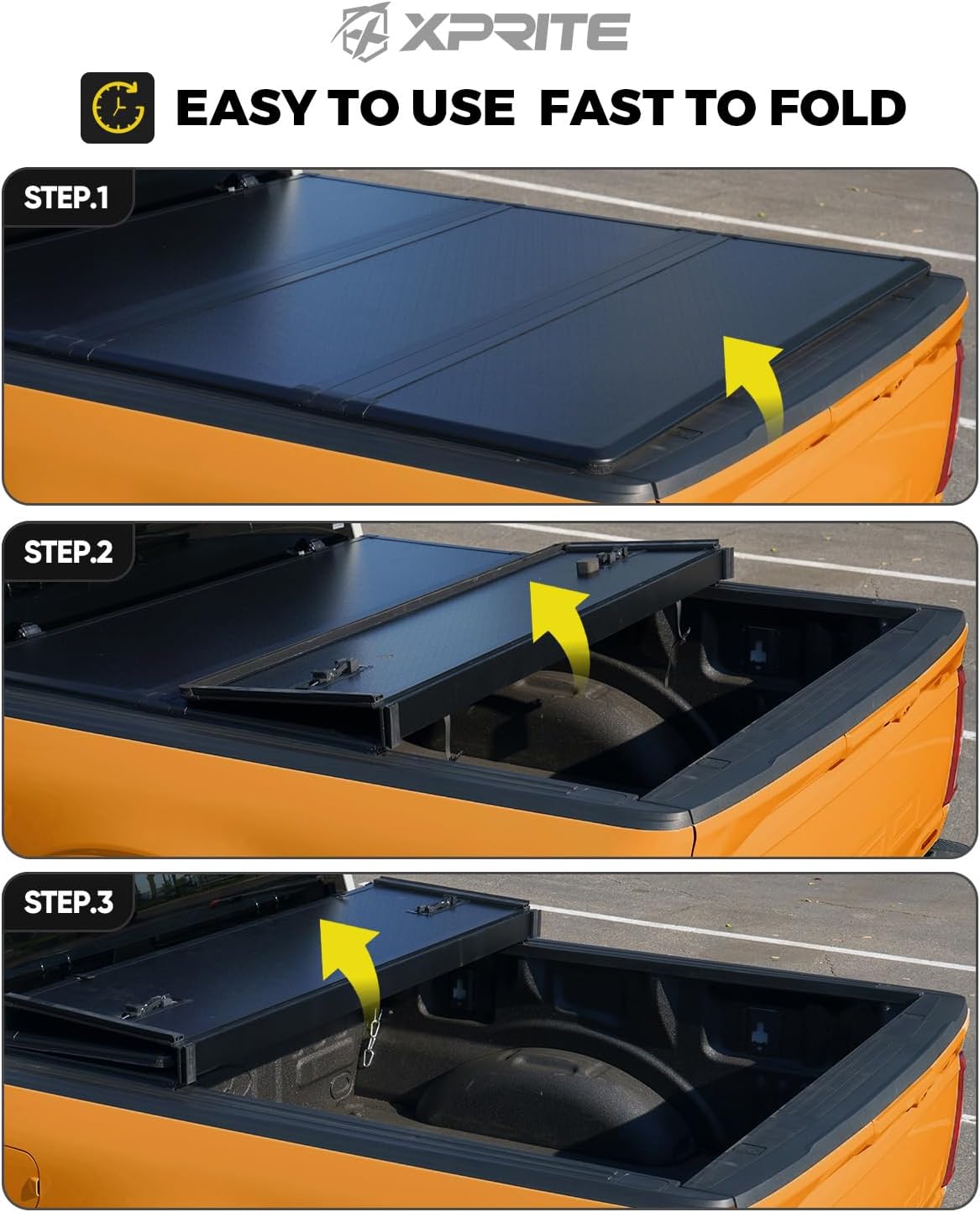 XPRITE

EASY TO USE FAST TO FOLD

STEP.1

STEP.2

STEP.3