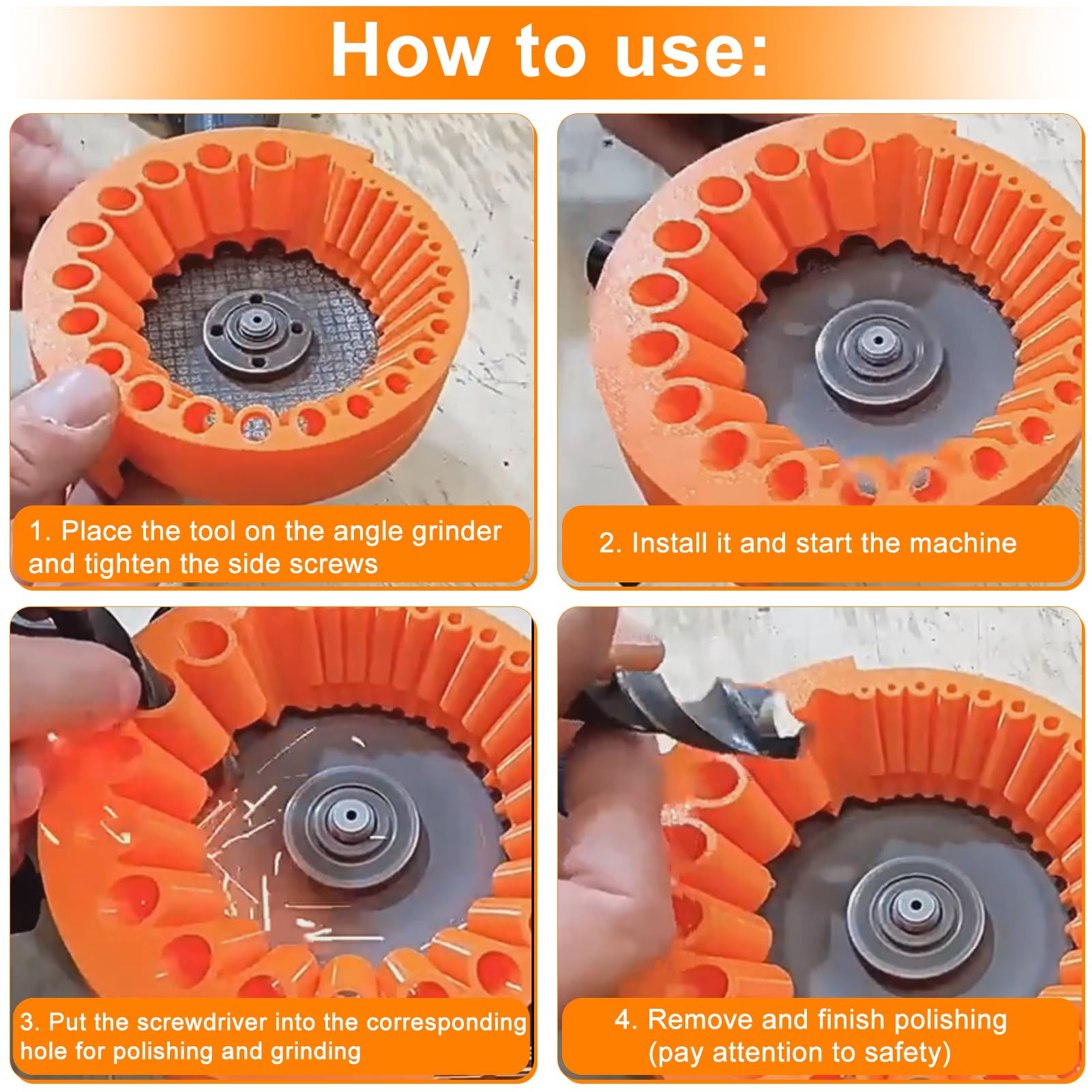 How to use:

1. Place the tool on the angle grinder and tighten the side screws

2. Install it and start the machine

3. Put the screwdriver into the corresponding hole for polishing and grinding

4. Remove and finish polishing (pay attention to safety)