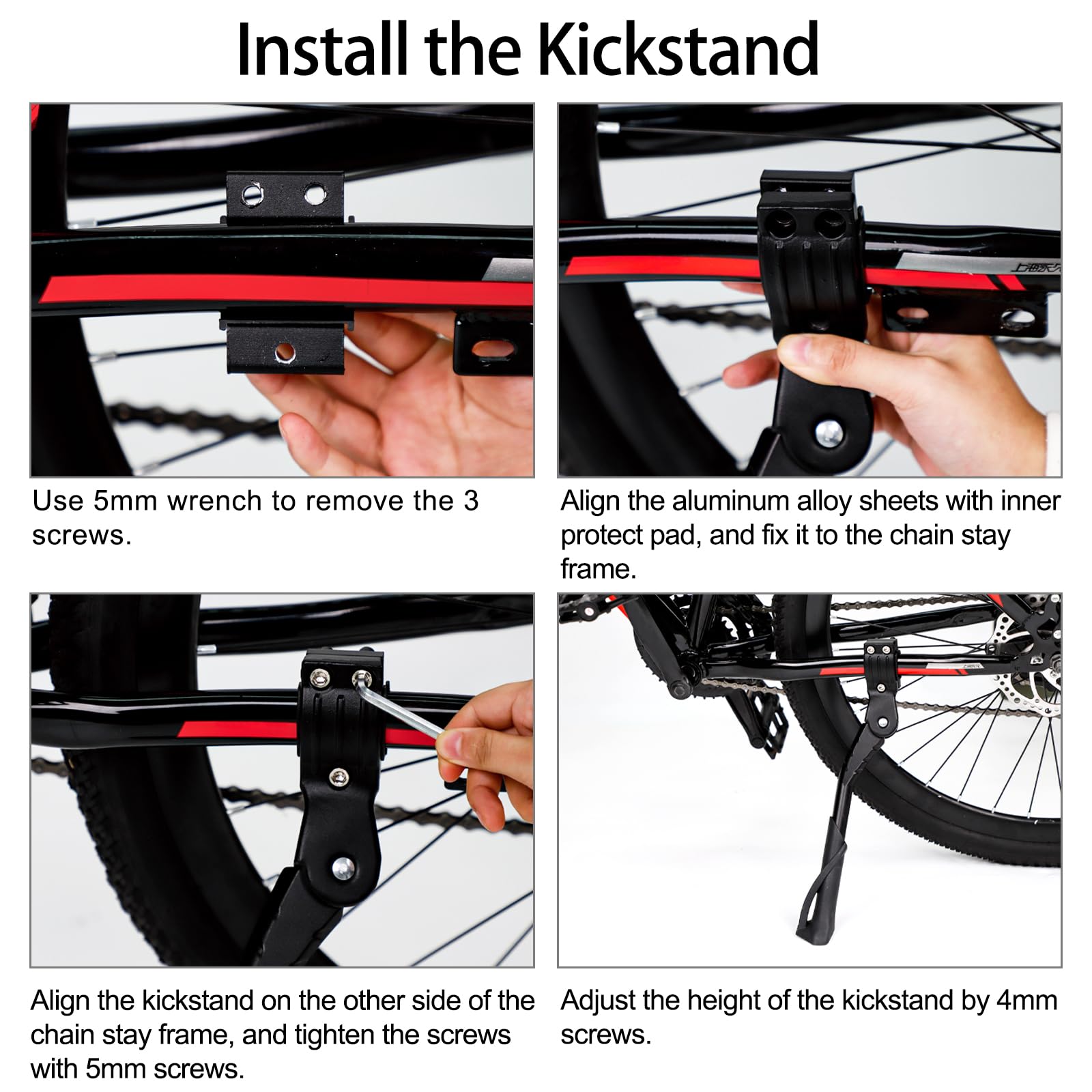 Install the Kickstand

Use 5mm wrench to remove the 3 screws.

Align the aluminum alloy sheets with inner protect pad, and fix it to the chain stay frame.

Align the kickstand on the other side of the chain stay frame, and tighten the screws with 5mm screws.

Adjust the height of the kickstand by 4mm screws.