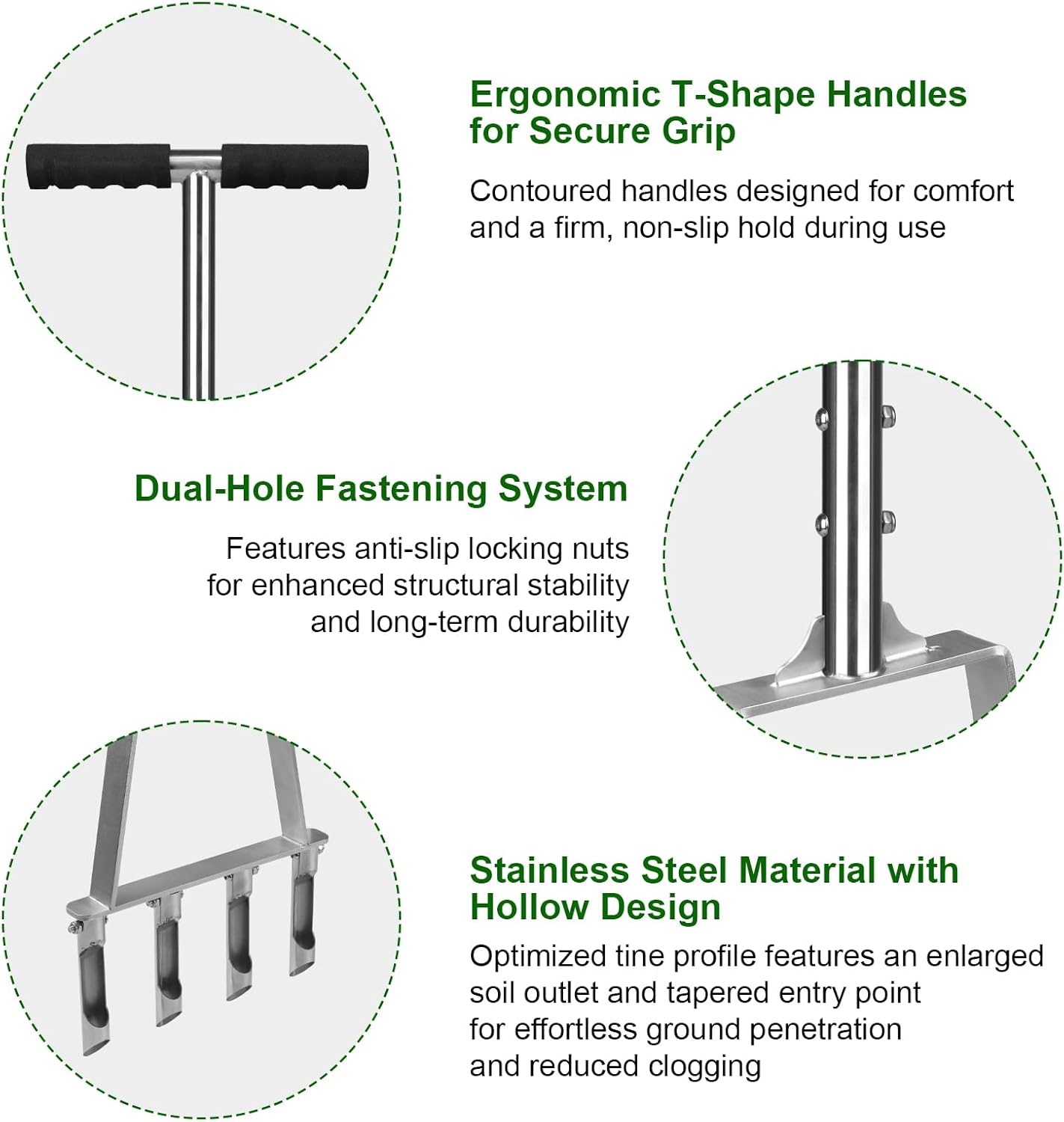 Ergonomic T-Shape Handles for Secure Grip

Contoured handles designed for comfort and a firm, non-slip hold during use

Dual-Hole Fastening System

Features anti-slip locking nuts for enhanced structural stability and long-term durability

Stainless Steel Material with Hollow Design

Optimized tine profile features an enlarged soil outlet and tapered entry point for effortless ground penetration and reduced clogging