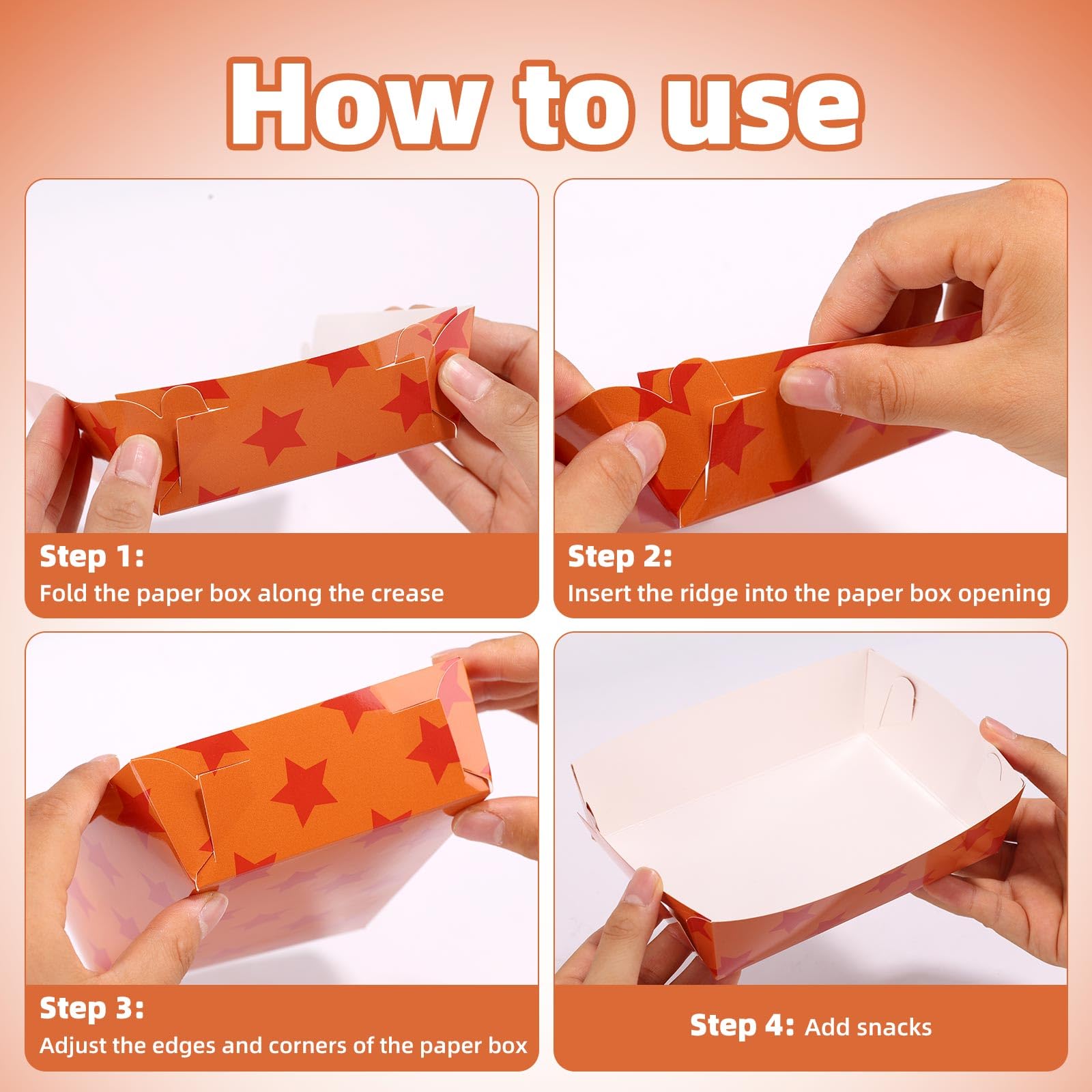 How to use

Step 1:
Fold the paper box along the crease

Step 2:
Insert the ridge into the paper box opening

Step 3:
Adjust the edges and corners of the paper box

Step 4: Add snacks