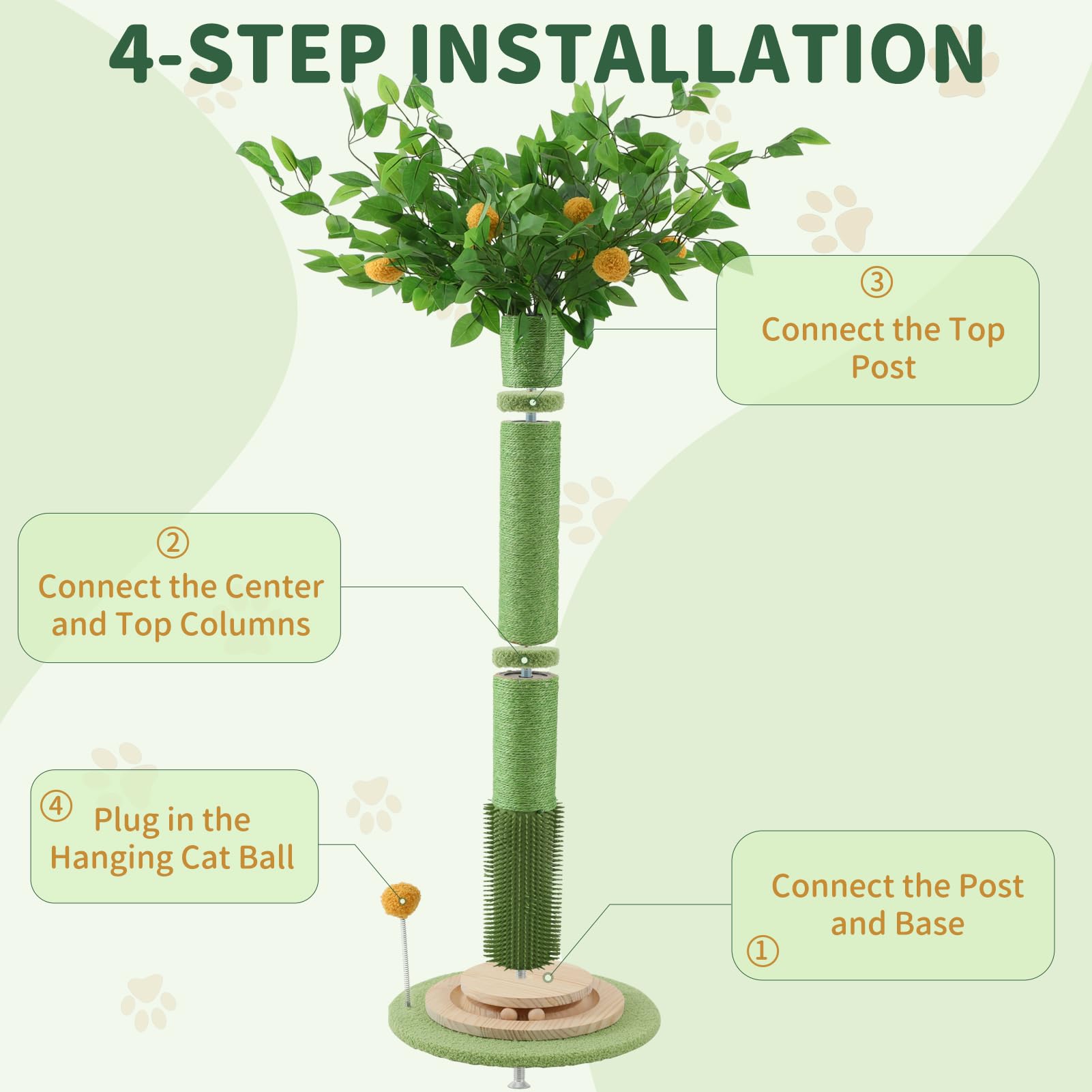 4-STEP INSTALLATION

③
Connect the Top Post

②
Connect the Center and Top Columns

④ Plug in the Hanging Cat Ball

Connect the Post and Base
①