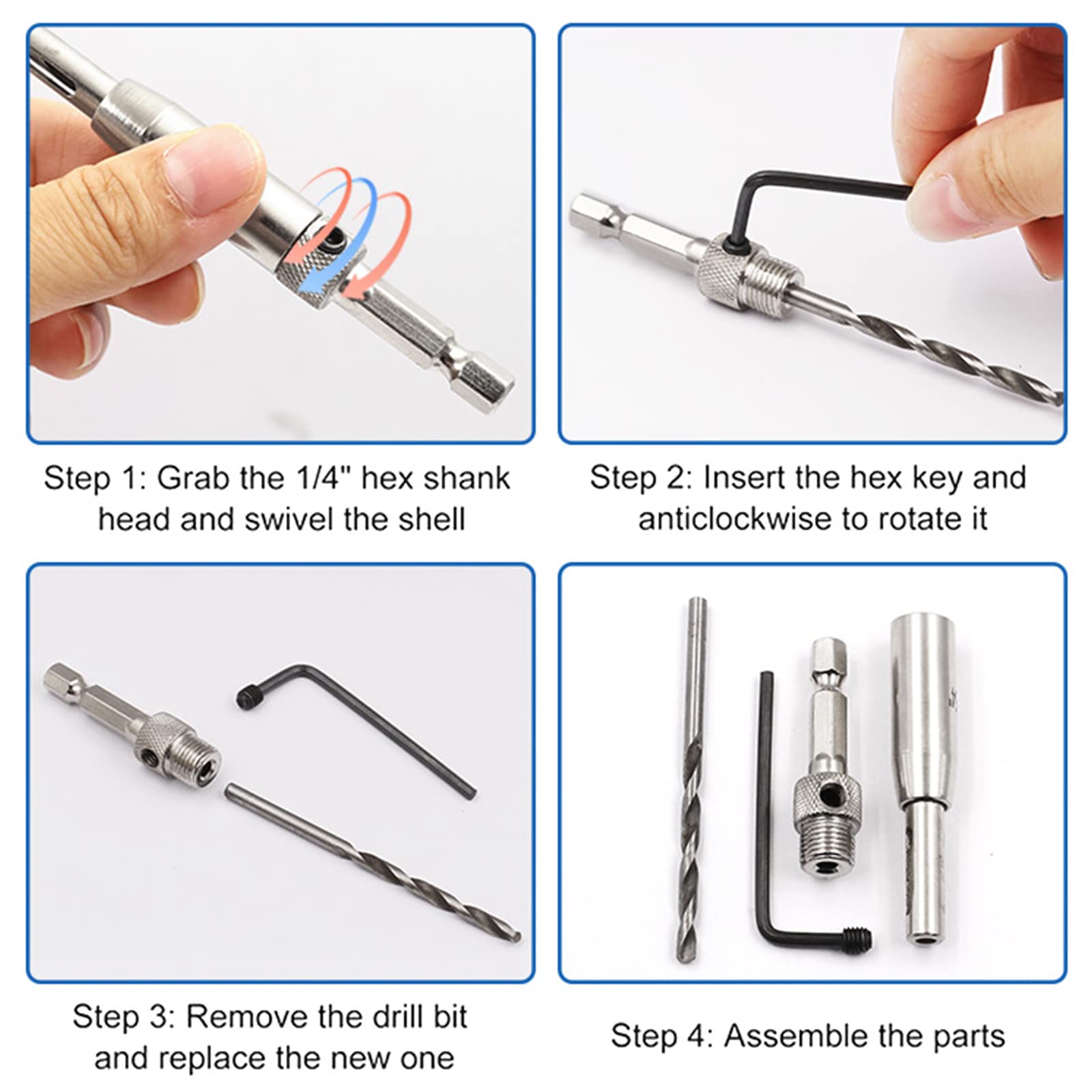 Step 1: Grab the 1/4" hex shank head and swivel the shell

Step 2: Insert the hex key and anticlockwise to rotate it

Step 3: Remove the drill bit and replace the new one

Step 4: Assemble the parts