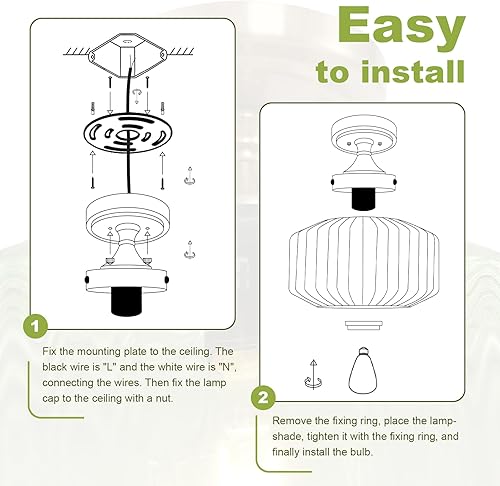 Easy
to install

1

Fix the mounting plate to the ceiling. The black wire is "L" and the white wire is "N", connecting the wires. Then fix the lamp cap to the ceiling with a nut.

2

Remove the fixing ring, place the lampshade, tighten it with the fixing ring, and finally install the bulb.