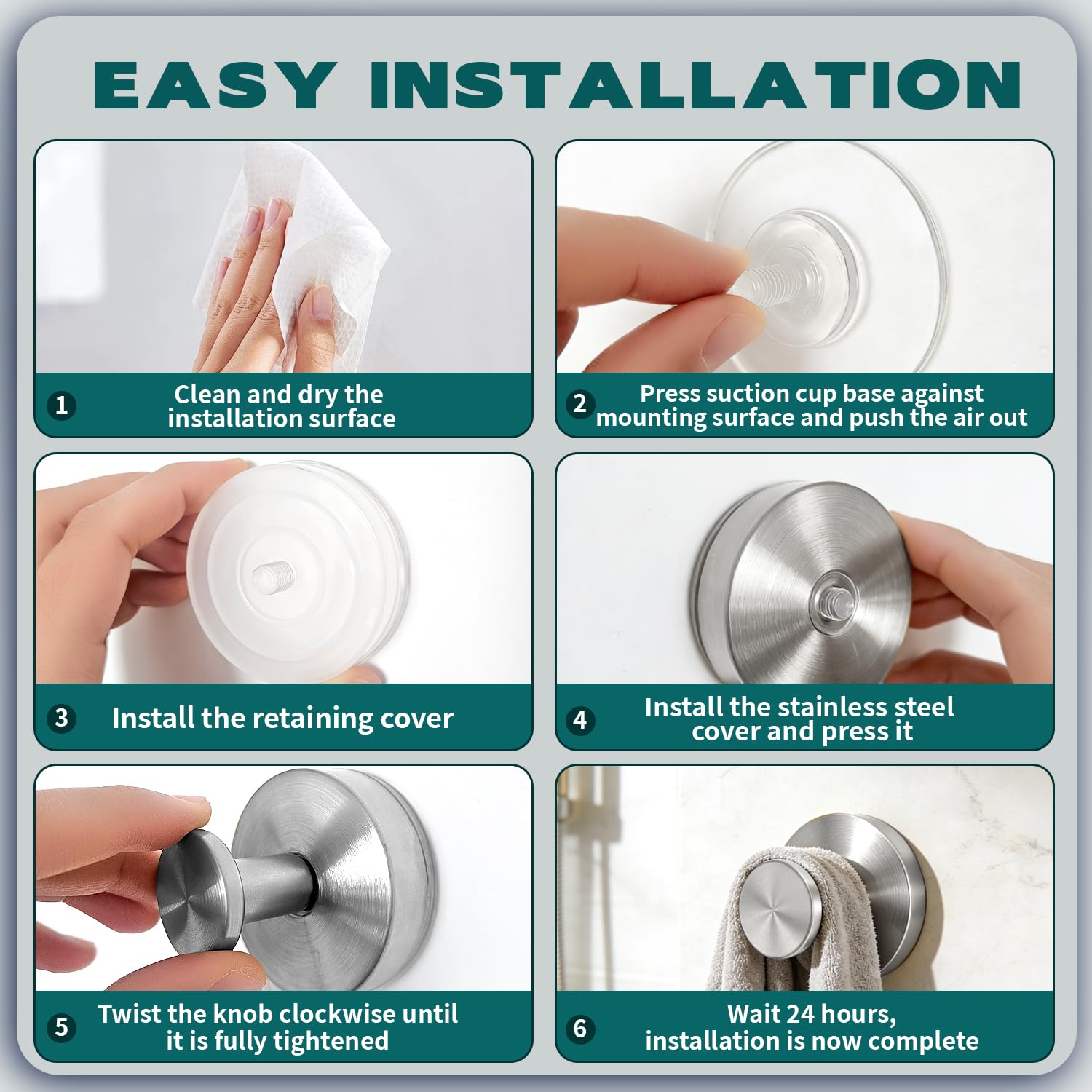 EASY INSTALLATION

1 Clean and dry the installation surface

2 Press suction cup base against mounting surface and push the air out

3 Install the retaining cover

4 Install the stainless steel cover and press it

5 Twist the knob clockwise until it is fully tightened

6 Wait 24 hours, installation is now complete