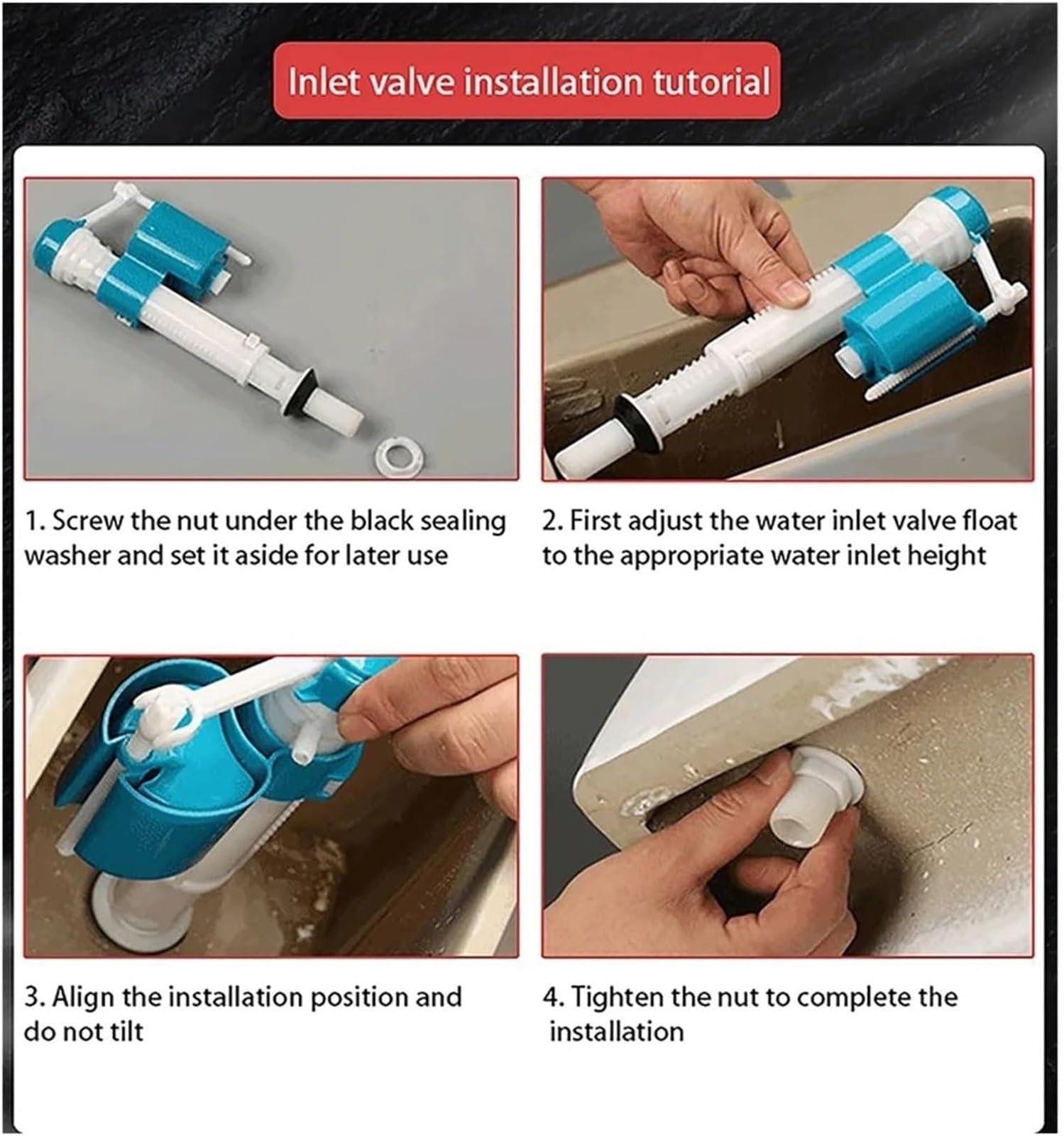 Inlet valve installation tutorial

1. Screw the nut under the black sealing washer and set it aside for later use

2. First adjust the water inlet valve float to the appropriate water inlet height

3. Align the installation position and do not tilt

4. Tighten the nut to complete the installation