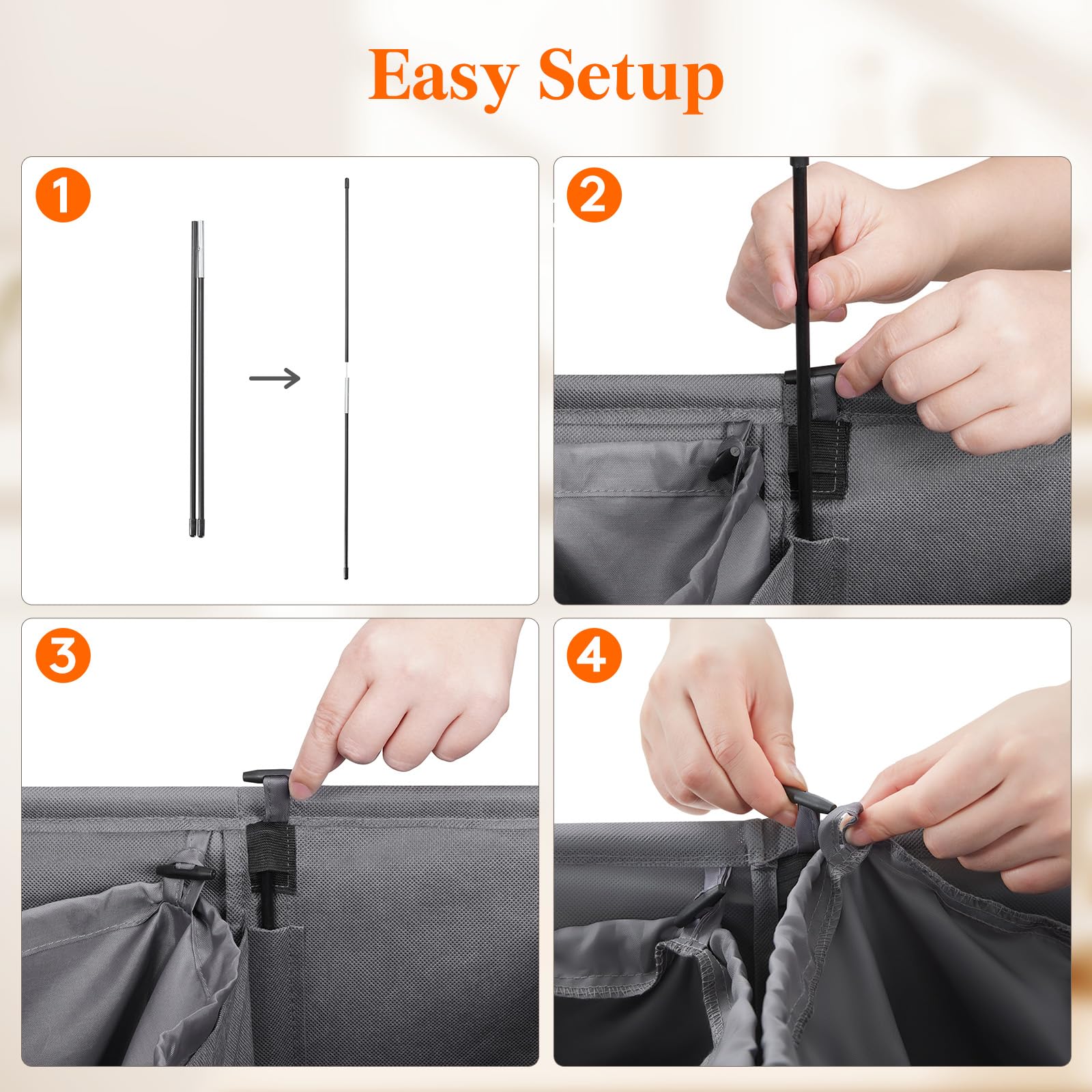 Easy Setup

1

2

3

4