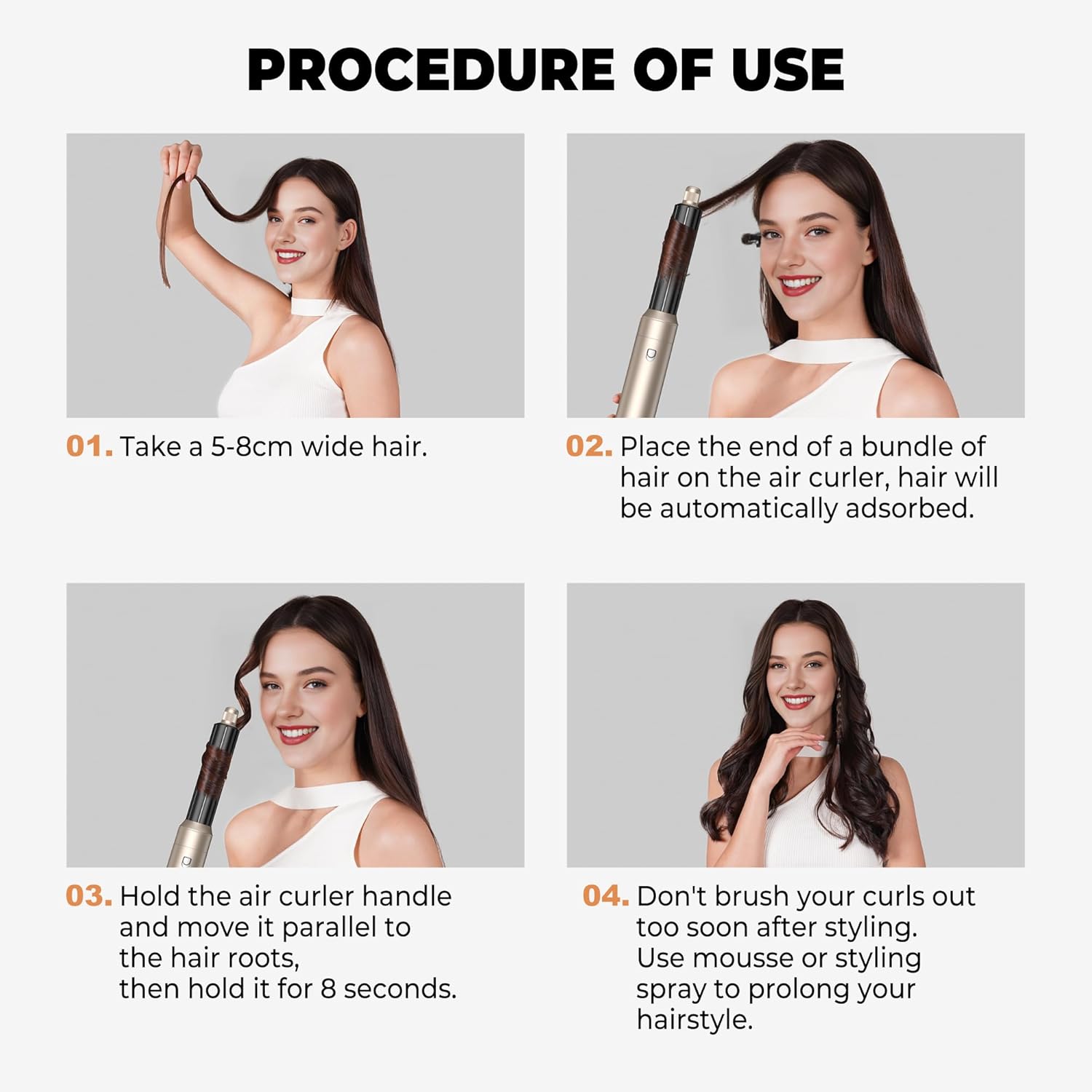 PROCEDURE OF USE

01. Take a 5-8cm wide hair.

02. Place the end of a bundle of hair on the air curler, hair will be automatically adsorbed.

03. Hold the air curler handle and move it parallel to the hair roots,
then hold it for 8 seconds.

04. Don't brush your curls out too soon after styling.
Use mousse or styling spray to prolong your hairstyle.