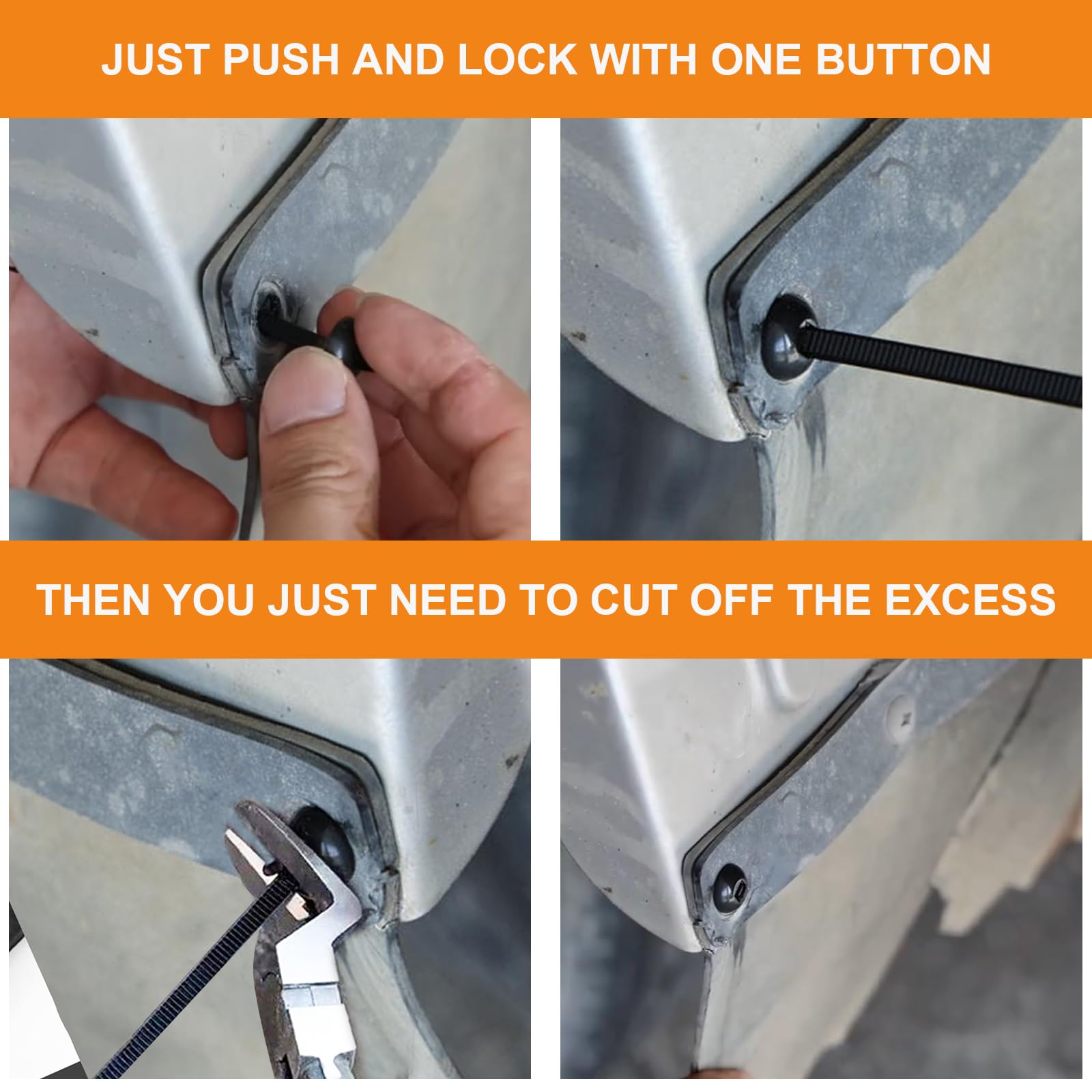 JUST PUSH AND LOCK WITH ONE BUTTON

THEN YOU JUST NEED TO CUT OFF THE EXCESS