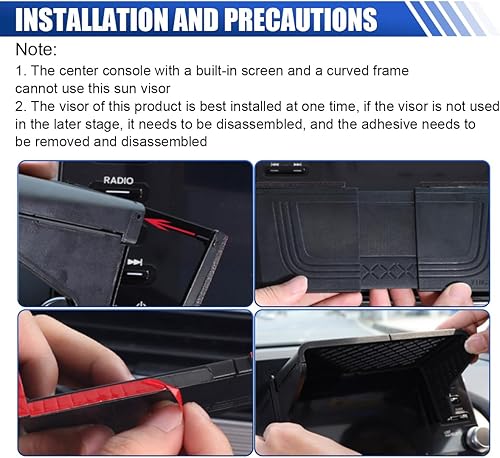 INSTALLATION AND PRECAUTIONS

Note:

1. The center console with a built-in screen and a curved frame cannot use this sun visor

2. The visor of this product is best installed at one time, if the visor is not used in the later stage, it needs to be disassembled, and the adhesive needs to be removed and disassembled

RADIO