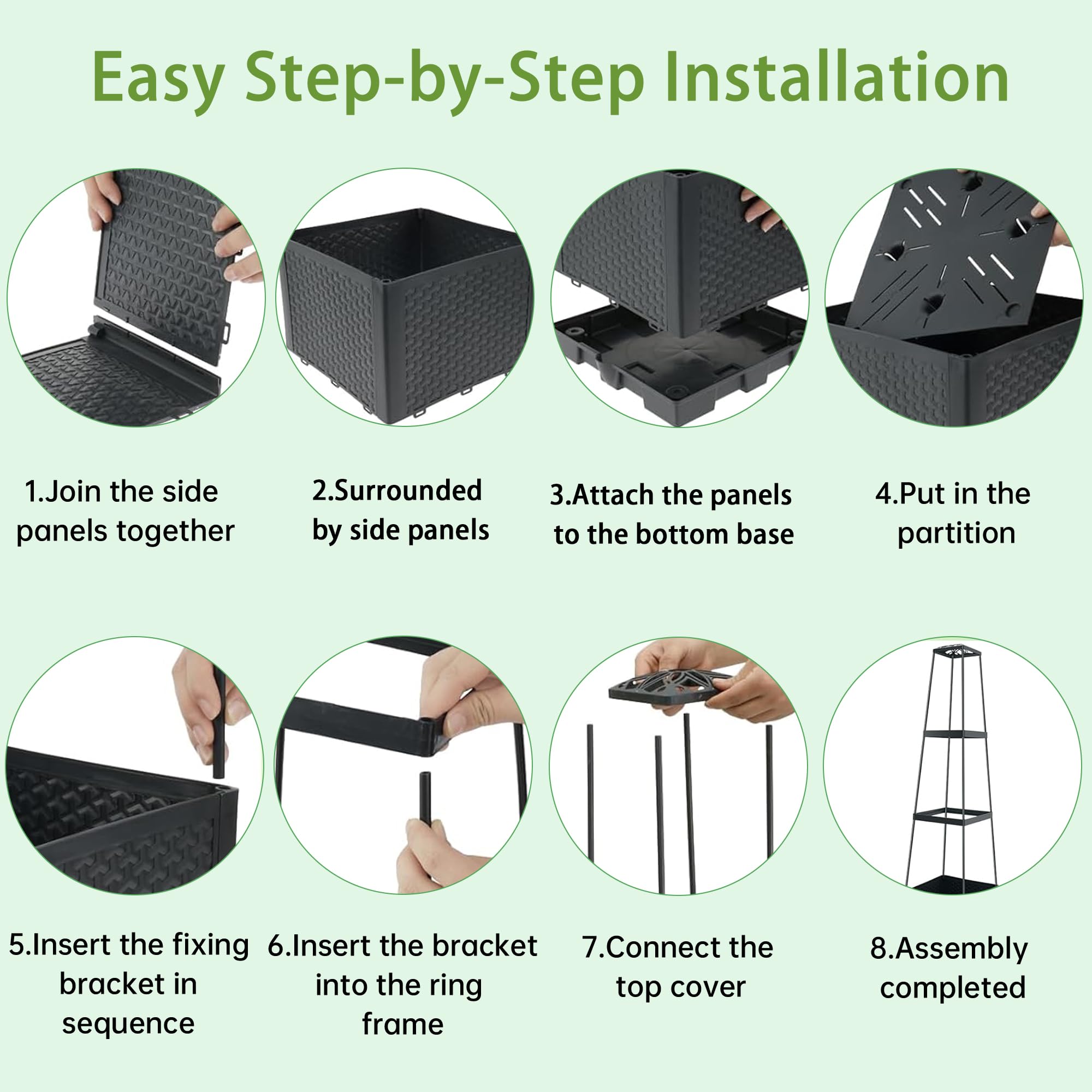 Easy Step-by-Step Installation

1.Join the side panels together

2.Surrounded by side panels

3.Attach the panels to the bottom base

4.Put in the partition

5.Insert the fixing bracket in sequence

6.Insert the bracket into the ring frame

7.Connect the top cover

8.Assembly completed