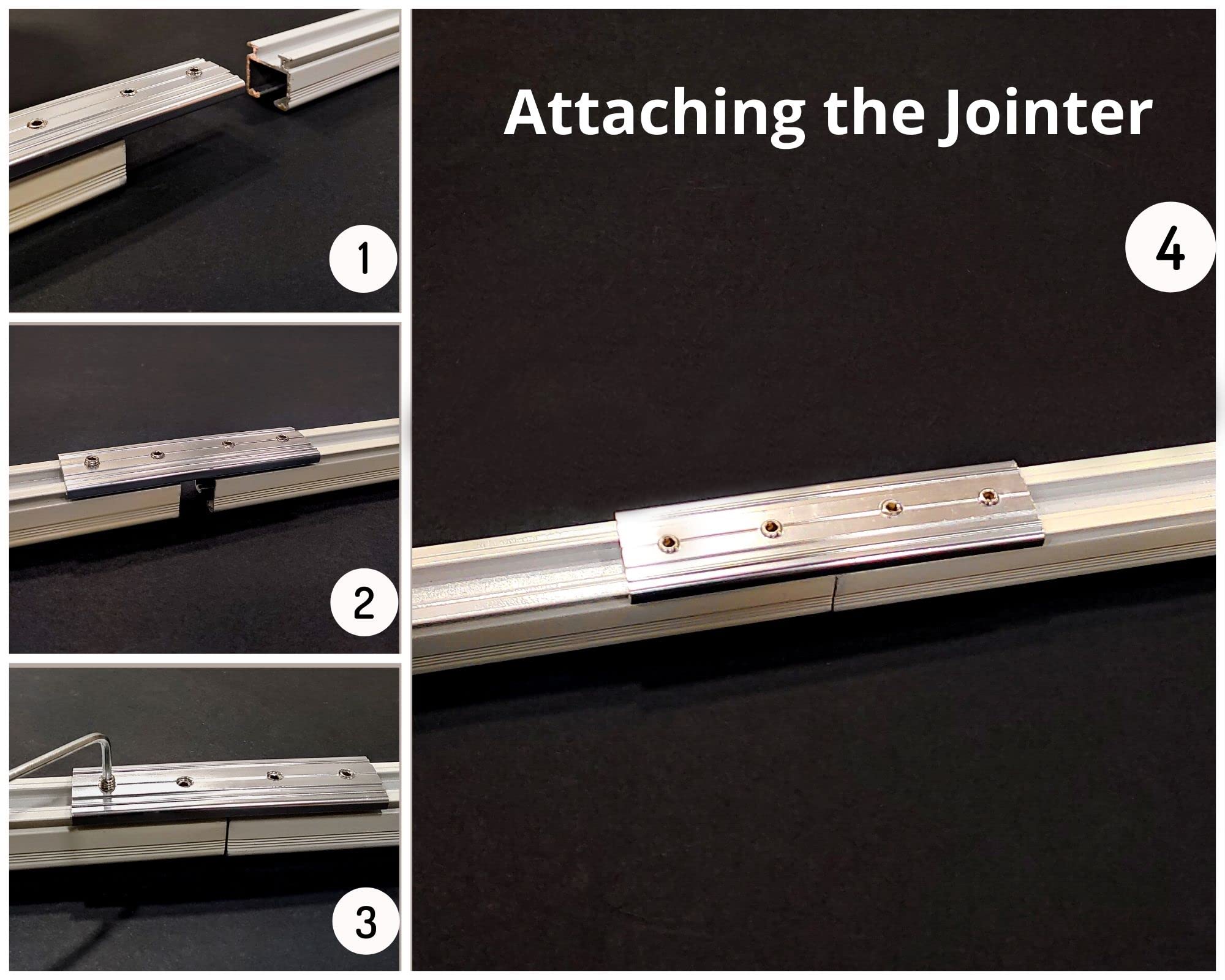 1

2

3

Attaching the Jointer

4