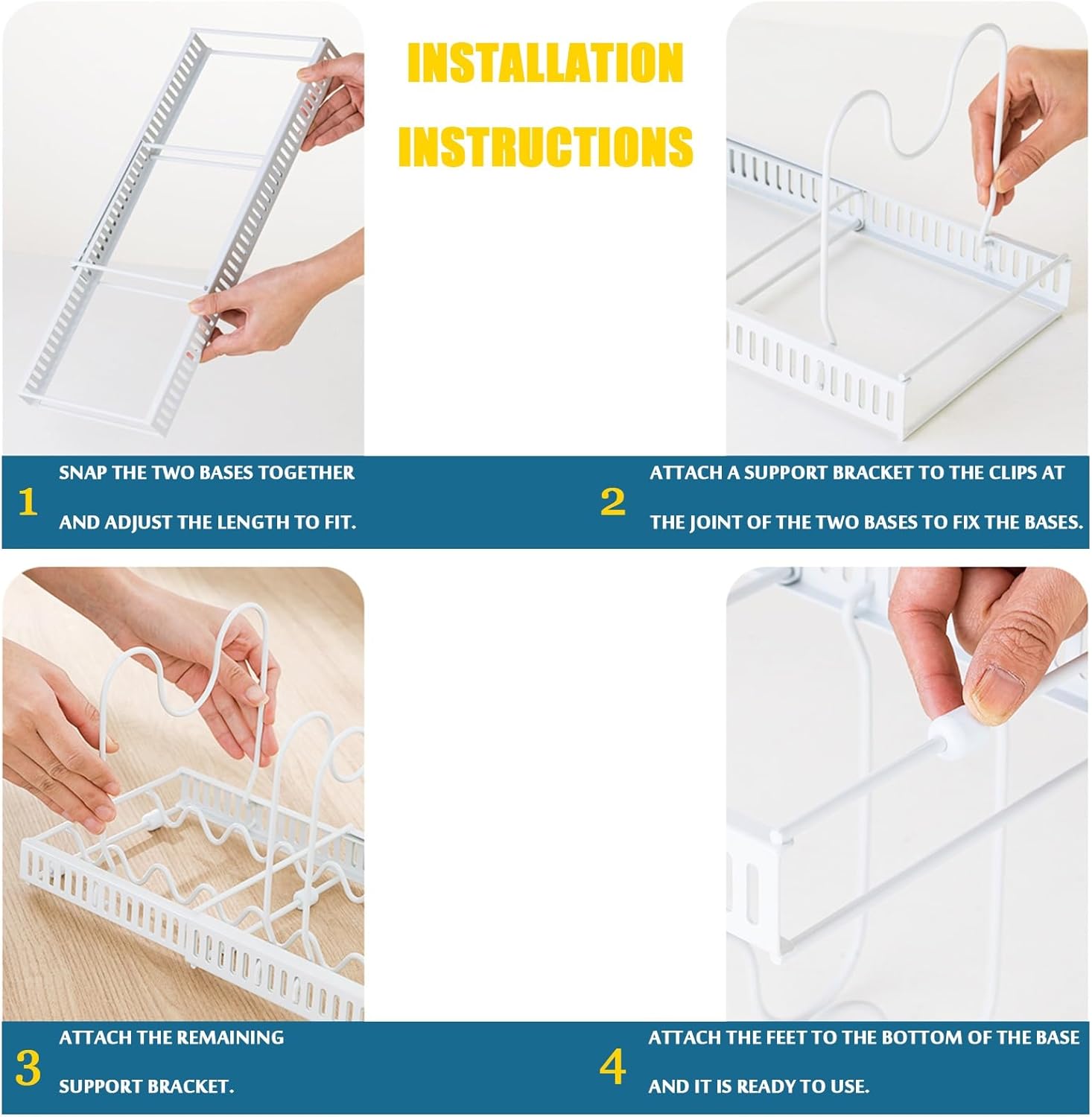 INSTALLATION INSTRUCTIONS

1 SNAP THE TWO BASES TOGETHER AND ADJUST THE LENGTH TO FIT.

2 ATTACH A SUPPORT BRACKET TO THE CLIPS AT THE JOINT OF THE TWO BASES TO FIX THE BASES.

3 ATTACH THE REMAINING SUPPORT BRACKET.

4 ATTACH THE FEET TO THE BOTTOM OF THE BASE AND IT IS READY TO USE.