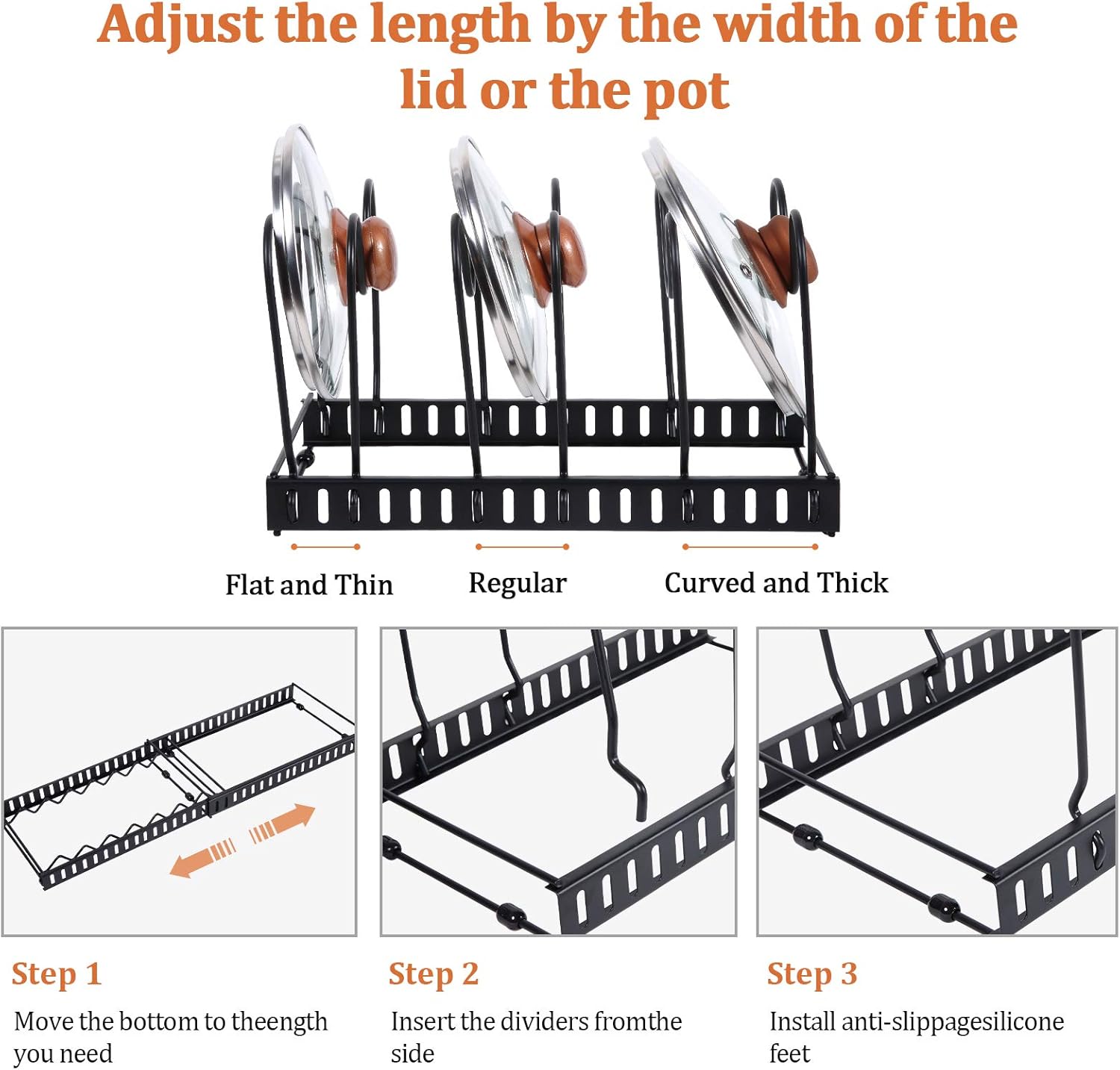 Adjust the length by the width of the lid or the pot

Flat and Thin

Regular

Curved and Thick

Step 1

Move the bottom to theength you need

Step 2

Insert the dividers fromthe side

Step 3

Install anti-slippagesilicone feet