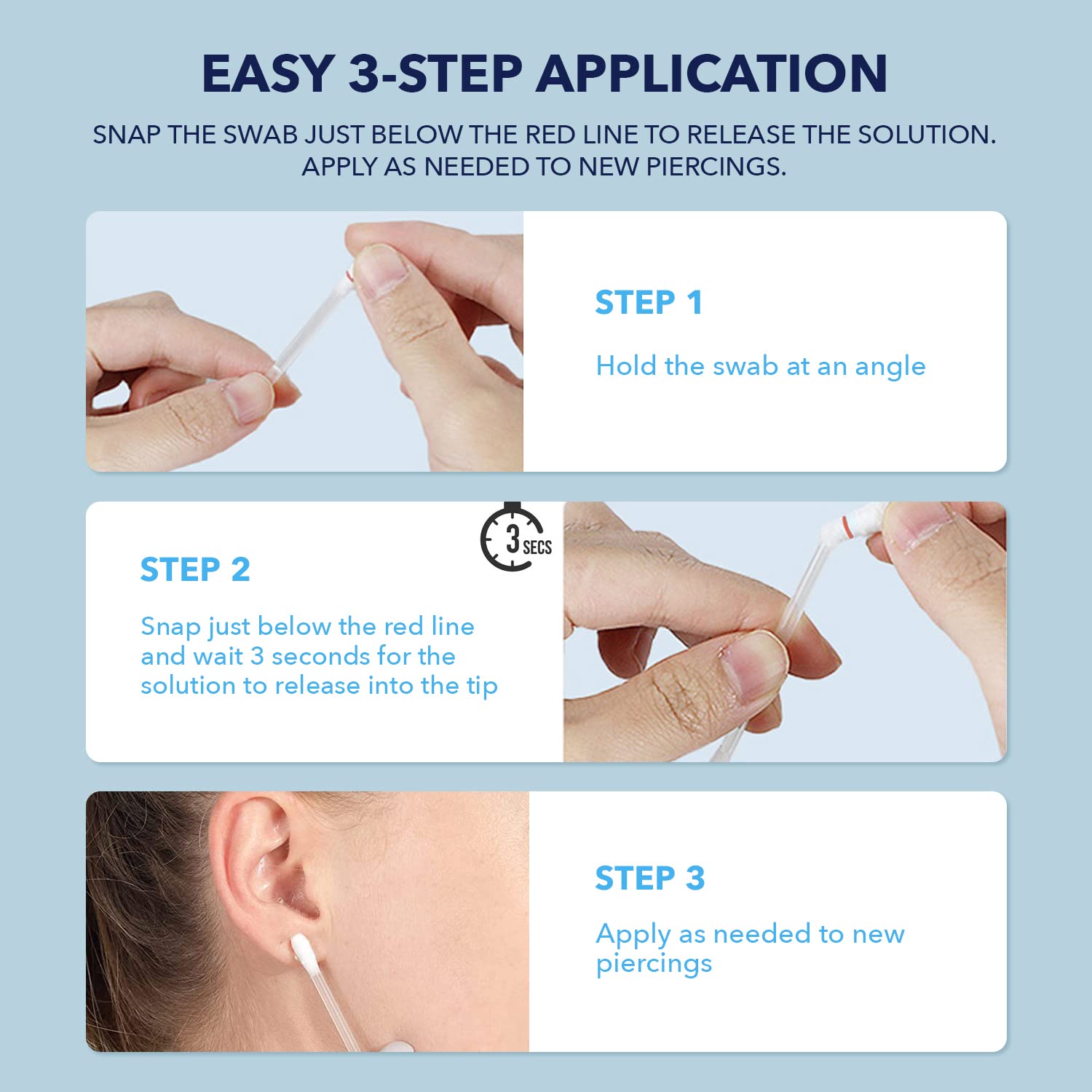 EASY 3-STEP APPLICATION

SNAP THE SWAB JUST BELOW THE RED LINE TO RELEASE THE SOLUTION. APPLY AS NEEDED TO NEW PIERCINGS.

STEP 1

Hold the swab at an angle

3 SECS

STEP 2

Snap just below the red line and wait 3 seconds for the solution to release into the tip

STEP 3

Apply as needed to new piercings