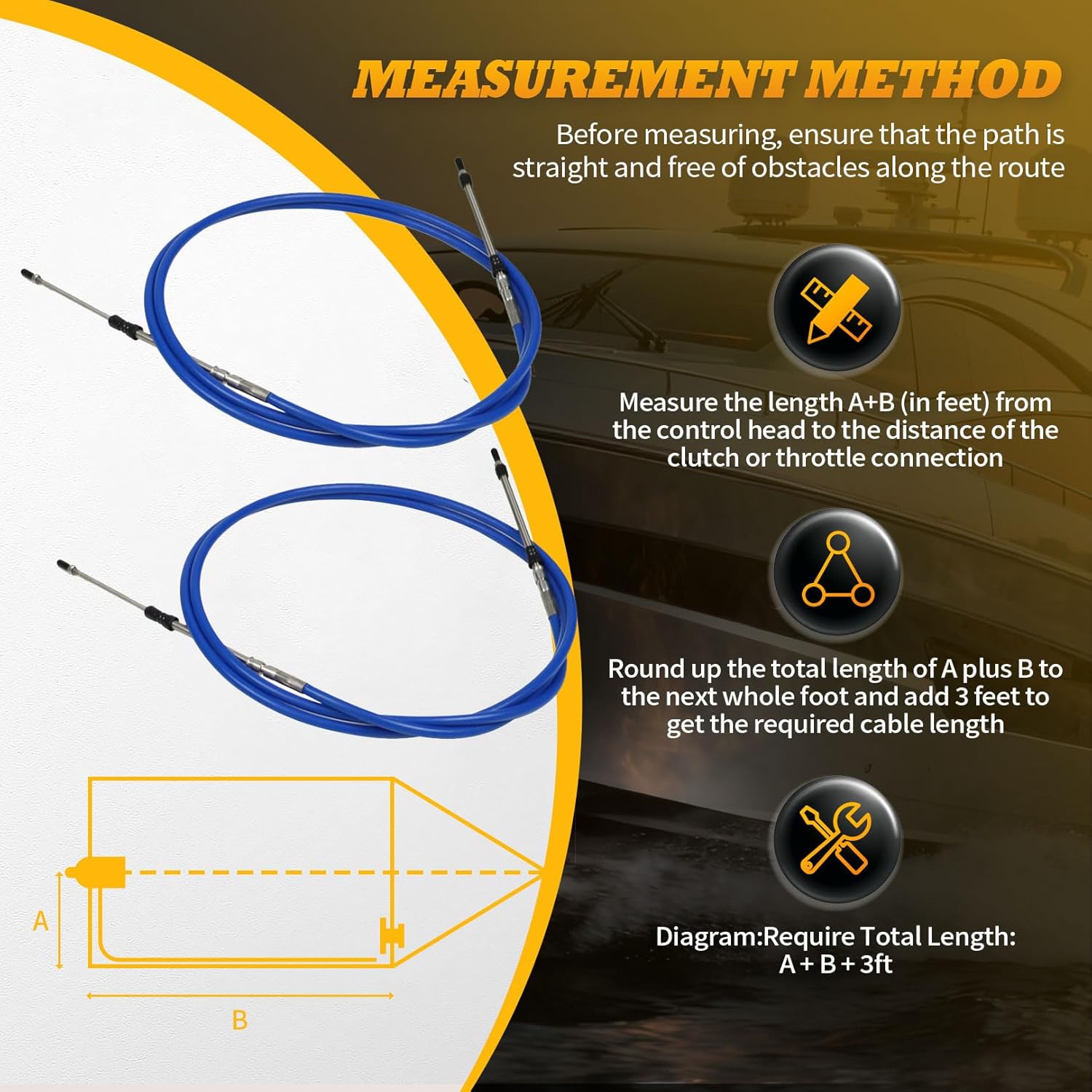 MEASUREMENT METHOD

Before measuring, ensure that the path is straight and free of obstacles along the route

Measure the length A+B (in feet) from the control head to the distance of the clutch or throttle connection

Round up the total length of A plus B to the next whole foot and add 3 feet to get the required cable length

Diagram:Require Total Length: A + B + 3ft

A

B