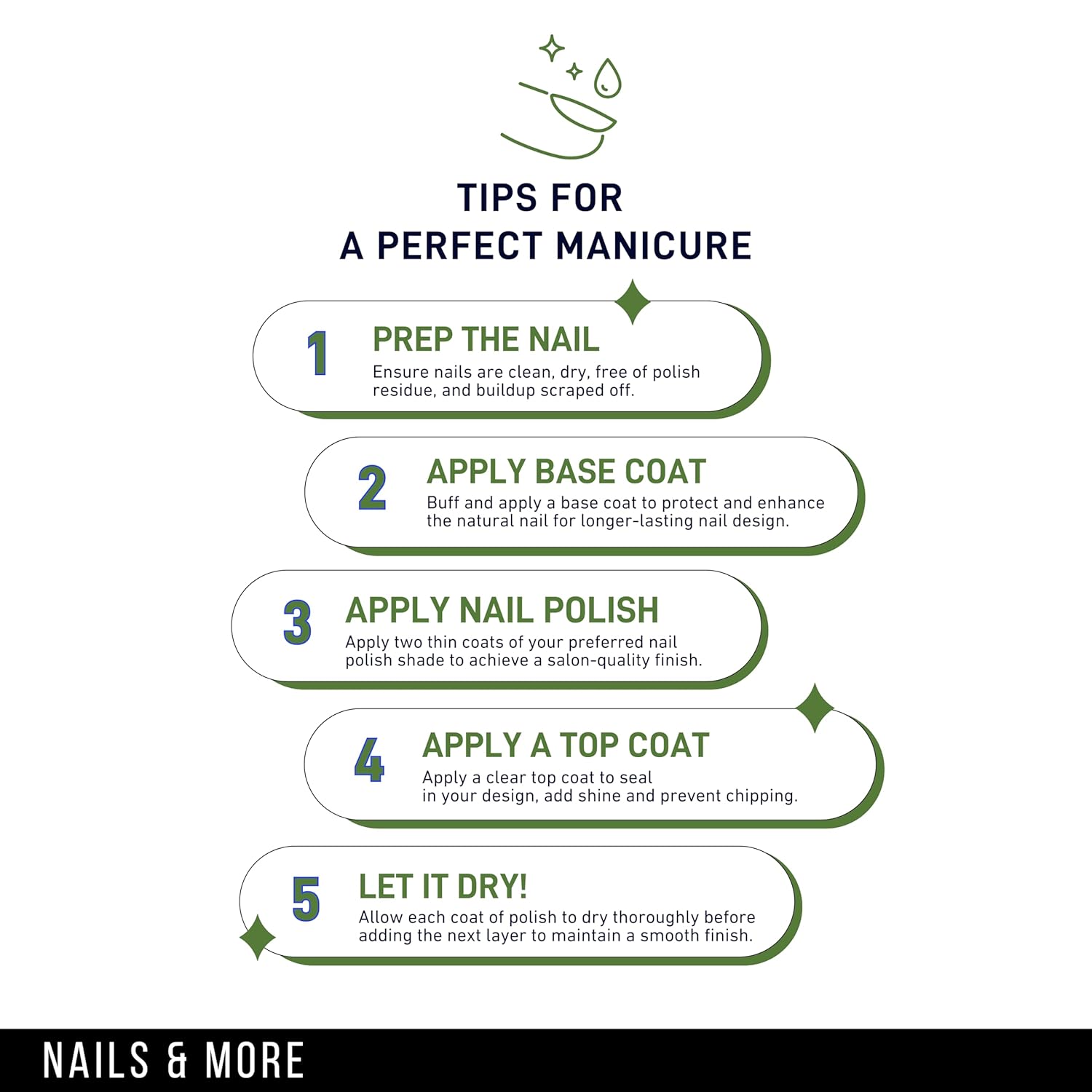 TIPS FOR
A PERFECT MANICURE

1 PREP THE NAIL
Ensure nails are clean, dry, free of polish residue, and buildup scraped off.

2 APPLY BASE COAT
Buff and apply a base coat to protect and enhance the natural nail for longer-lasting nail design.

3 APPLY NAIL POLISH
Apply two thin coats of your preferred nail polish shade to achieve a salon-quality finish.

4 APPLY A TOP COAT
Apply a clear top coat to seal in your design, add shine and prevent chipping.

5 LET IT DRY!
Allow each coat of polish to dry thoroughly before adding the next layer to maintain a smooth finish.

NAILS & MORE