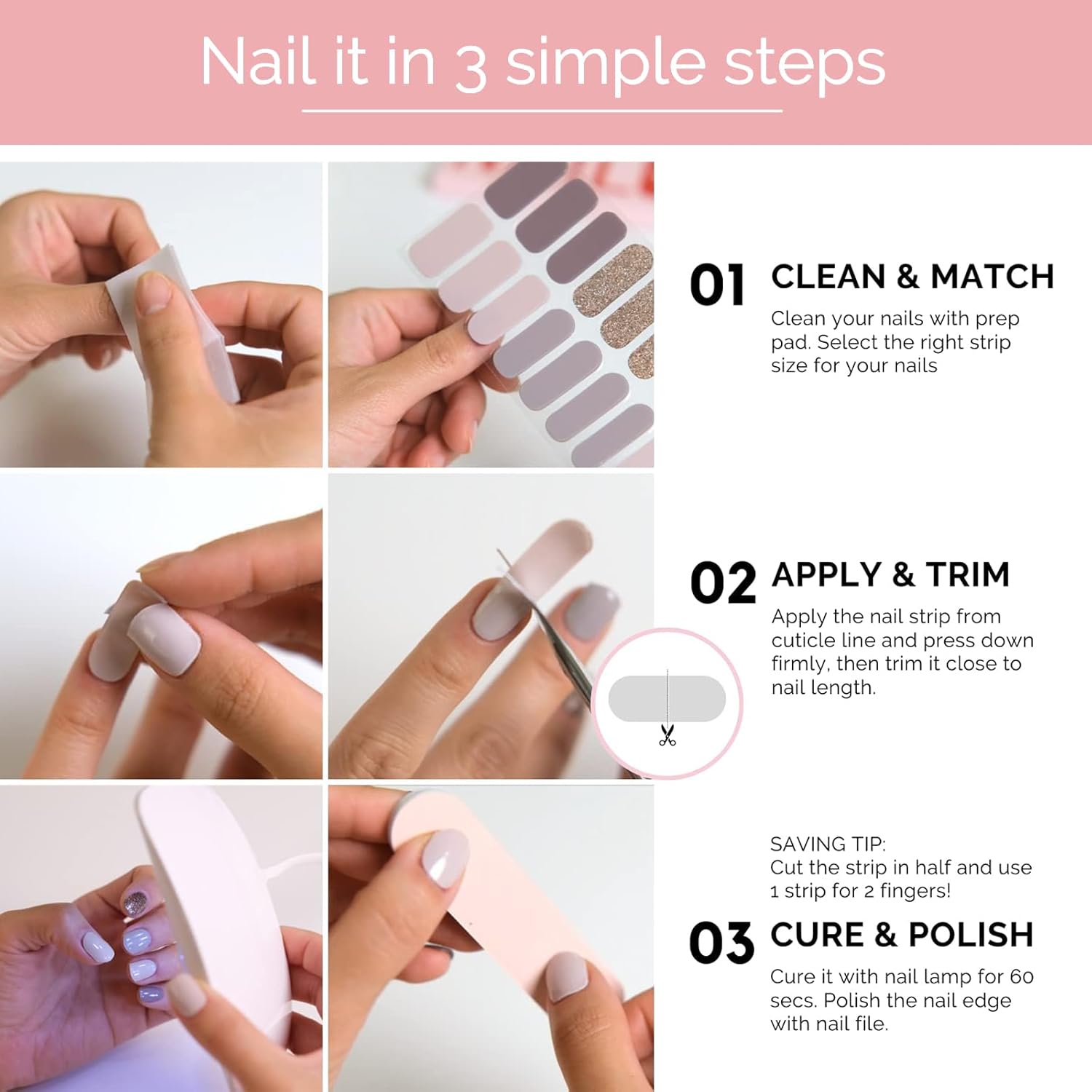 Nail it in 3 simple steps

01 CLEAN & MATCH

Clean your nails with prep pad. Select the right strip size for your nails

02 APPLY & TRIM

Apply the nail strip from cuticle line and press down firmly, then trim it close to nail length.

SAVING TIP:
Cut the strip in half and use 1 strip for 2 fingers!

03 CURE & POLISH

Cure it with nail lamp for 60 secs. Polish the nail edge with nail file.