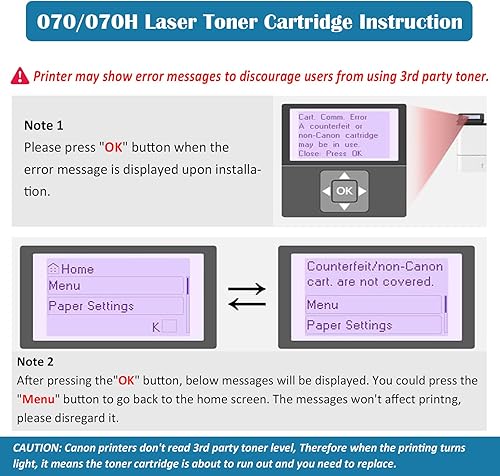 070/070H Laser Toner Cartridge Instruction

Printer may show error messages to discourage users from using 3rd party toner.

Note 1
Please press "OK" button when the error message is displayed upon installation.

Cart. Comm. Error
A counterfeit or non-Canon cartridge may be in use.
Close: Press OK.

OK

Home
Menu
Paper Settings
K

Counterfeit/non-Canon cart. are not covered.
Menu
Paper Settings

Note 2
After pressing the"OK" button, below messages will be displayed. You could press the "Menu" button to go back to the home screen. The messages won't affect printng, please disregard it.

CAUTION: Canon printers don't read 3rd party toner level, Therefore when the printing turns light, it means the toner cartridge is about to run out and you need to replace.