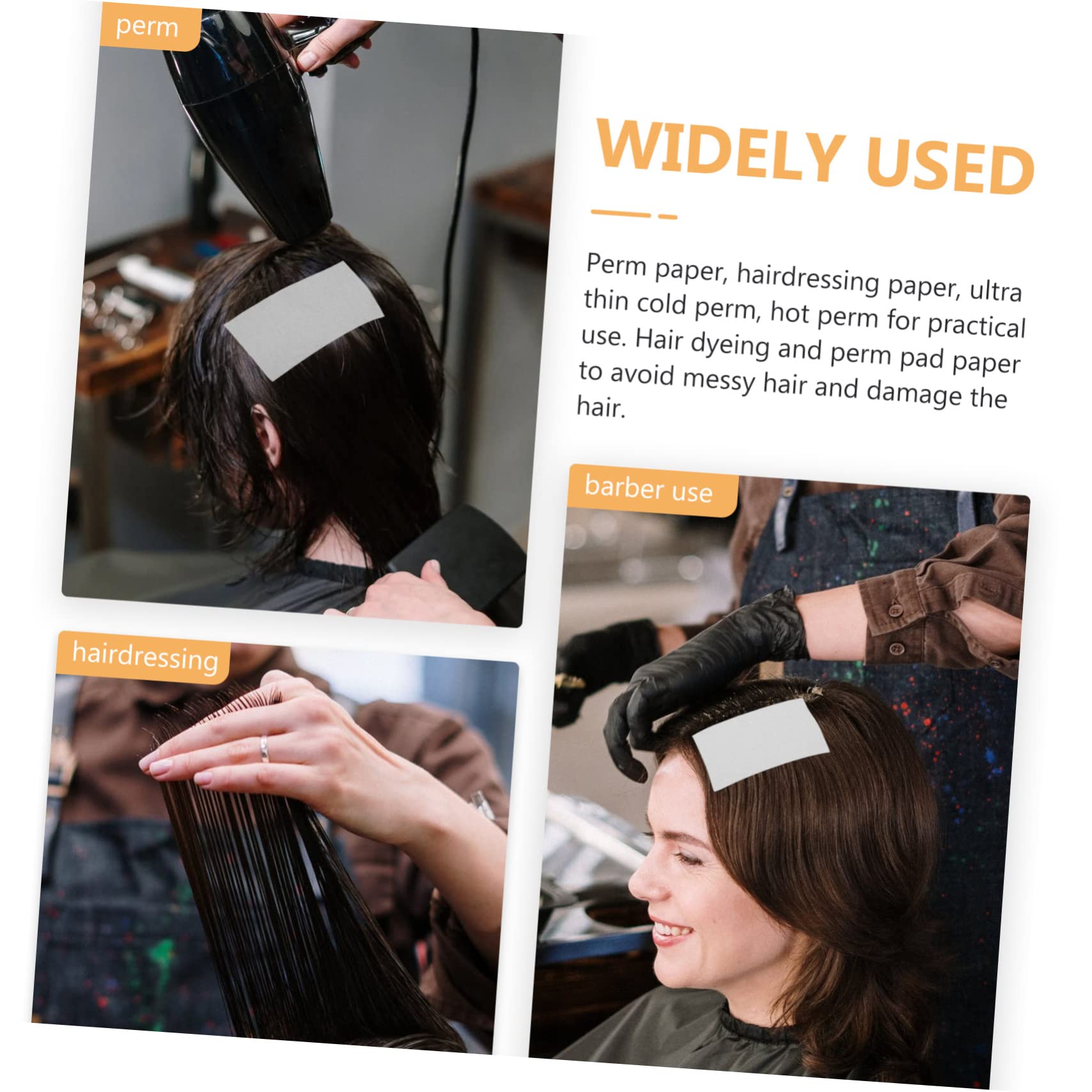 perm

WIDELY USED

Perm paper, hairdressing paper, ultra thin cold perm, hot perm for practical use. Hair dyeing and perm pad paper to avoid messy hair and damage the hair.

barber use

hairdressing