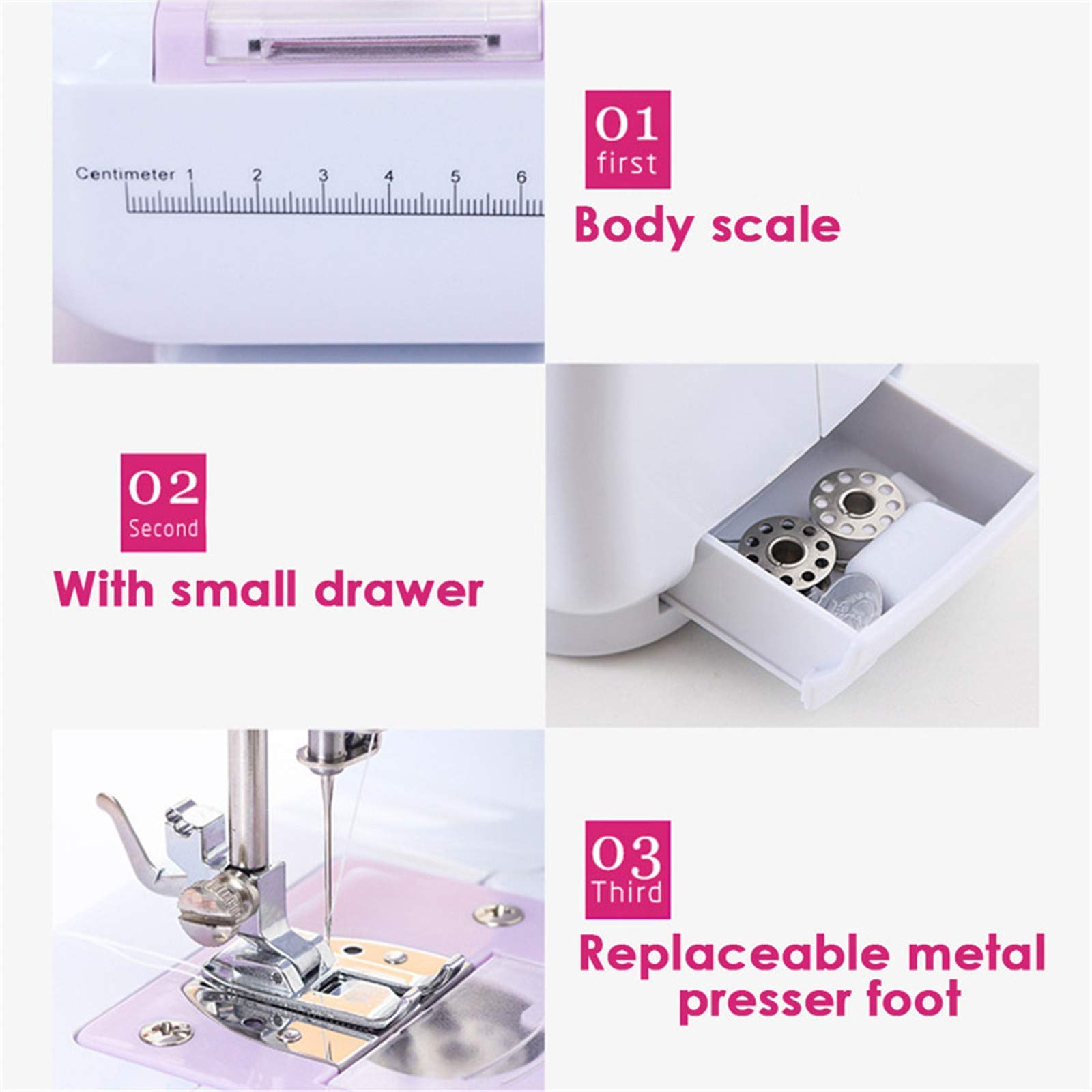 Centimeter 1 2 3 4 5 6

01
first

Body scale

02
Second

With small drawer

03
Third

Replaceable metal presser foot