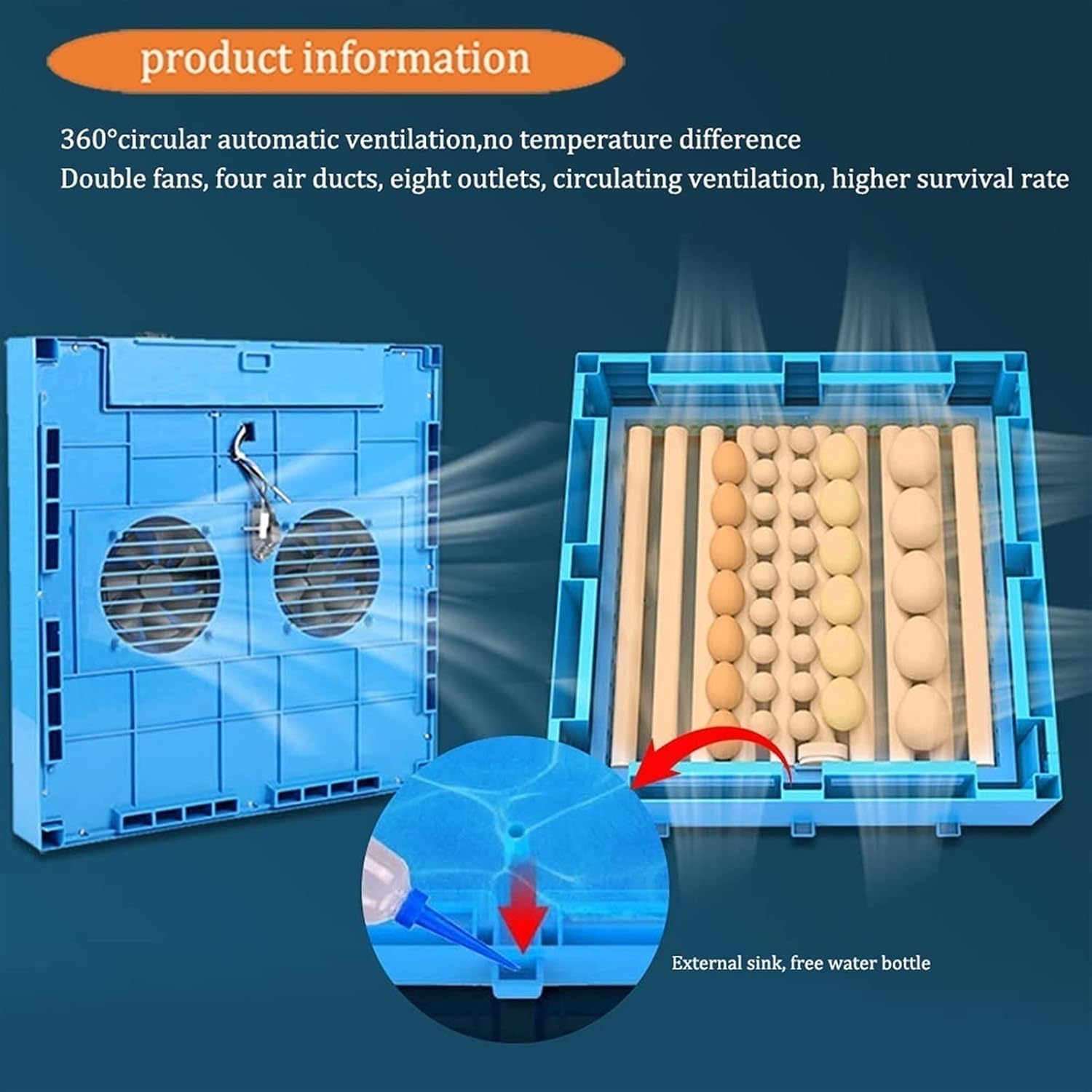 product information

360°circular automatic ventilation,no temperature difference
Double fans, four air ducts, eight outlets, circulating ventilation, higher survival rate

External sink, free water bottle