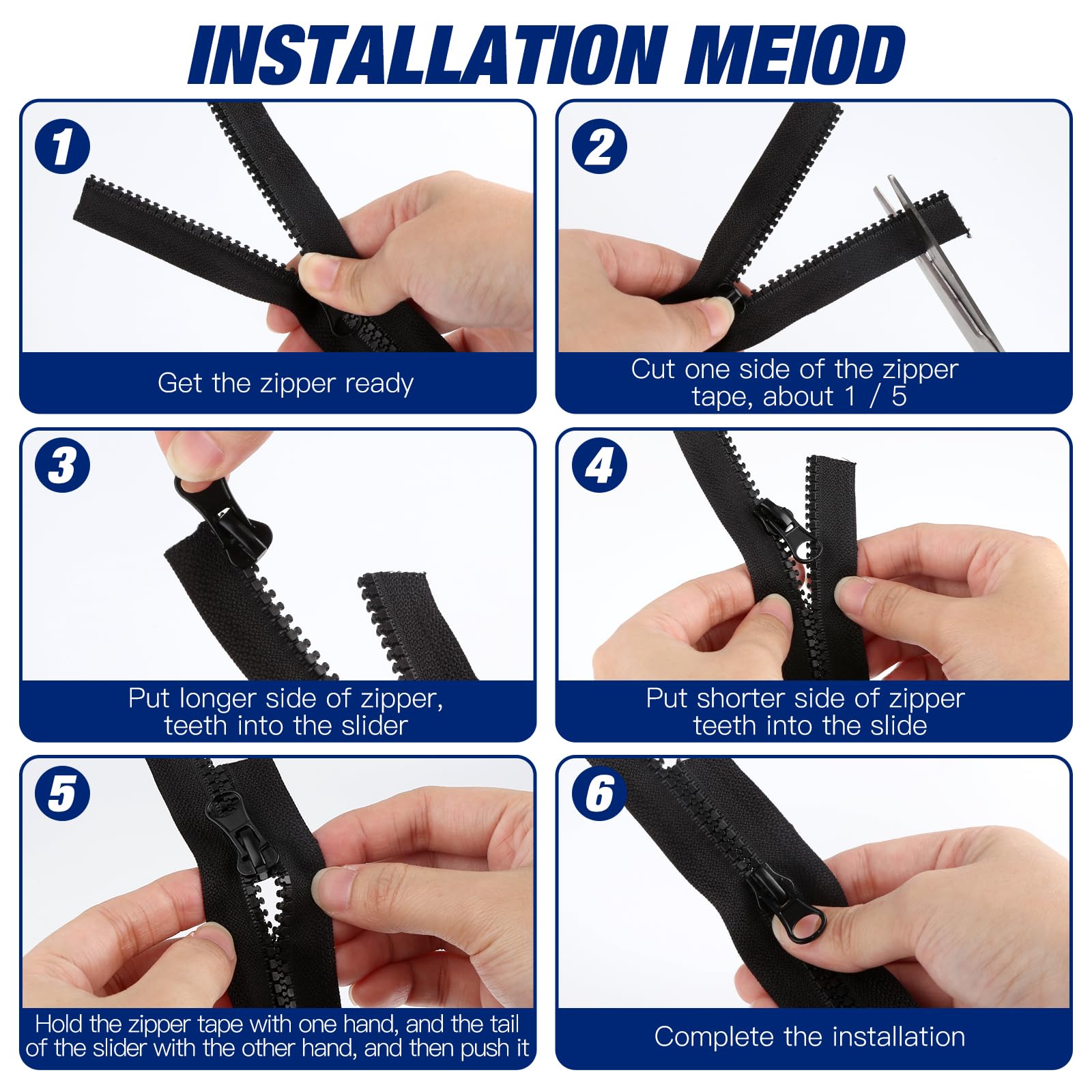 INSTALLATION MEIOD

1
Get the zipper ready

2
Cut one side of the zipper tape, about 1 / 5

3
Put longer side of zipper, teeth into the slider

4
Put shorter side of zipper teeth into the slide

5
Hold the zipper tape with one hand, and the tail of the slider with the other hand, and then push it

6
Complete the installation