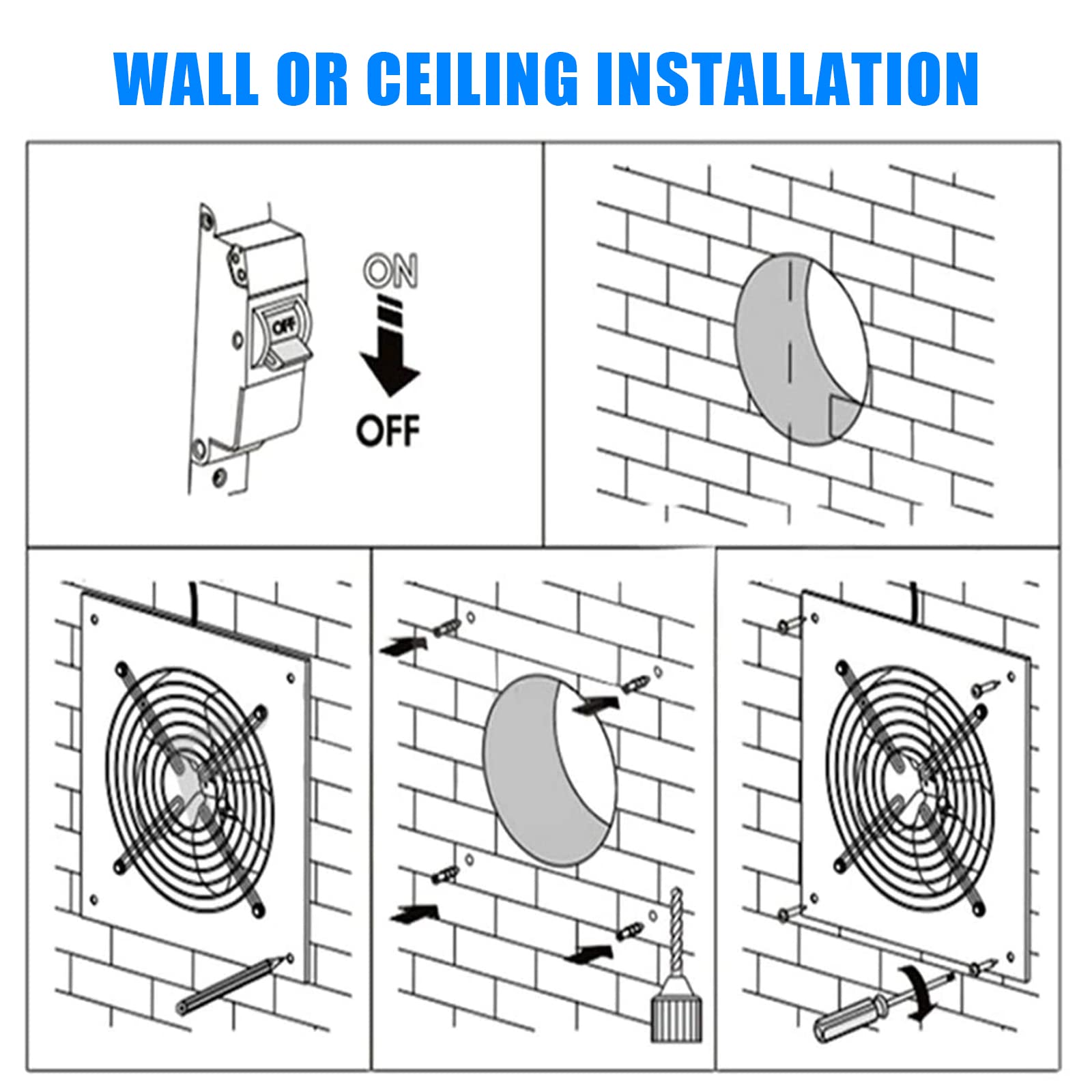 WALL OR CEILING INSTALLATION

OFF

ON

OFF