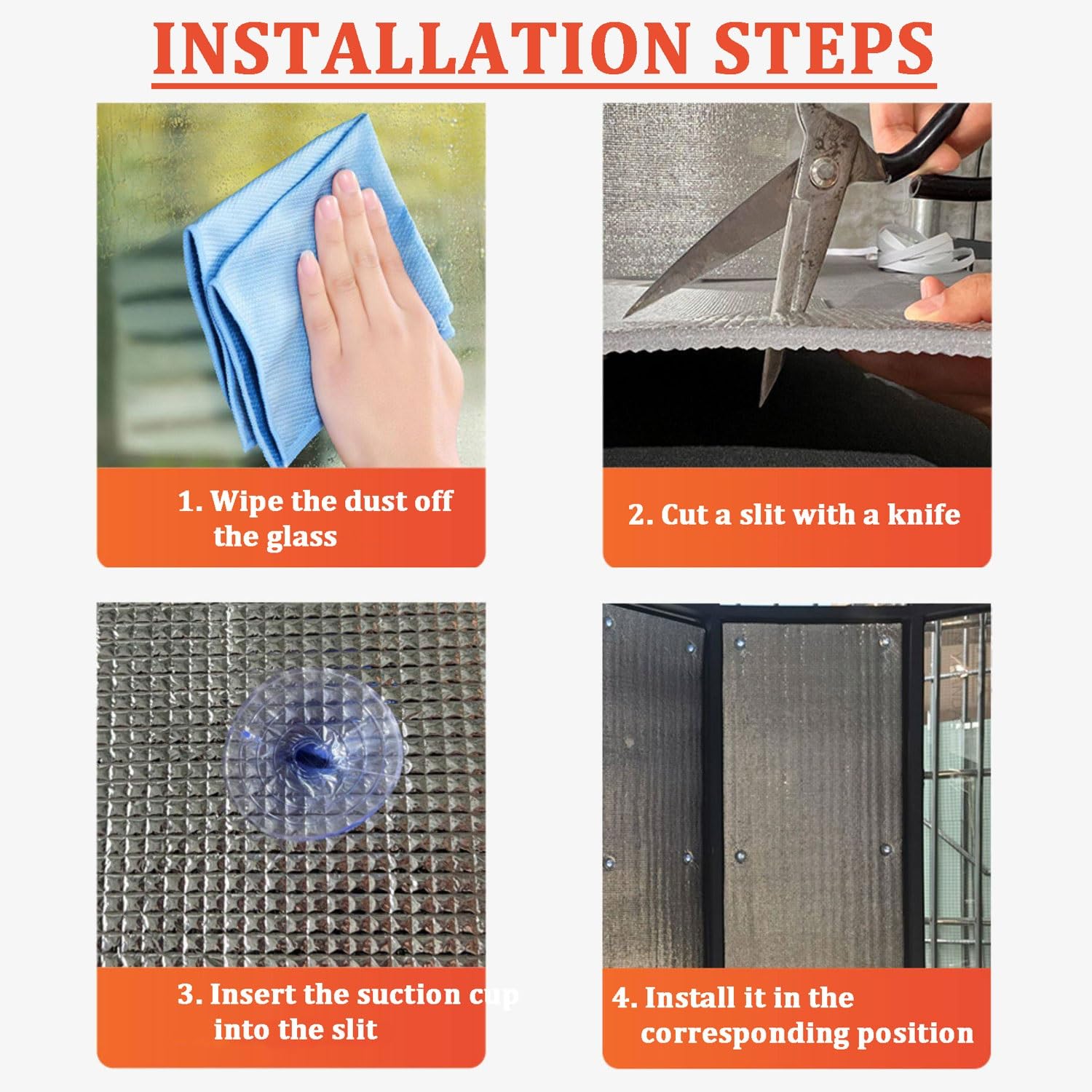 INSTALLATION STEPS

1. Wipe the dust off the glass

2. Cut a slit with a knife

3. Insert the suction cup into the slit

4. Install it in the corresponding position