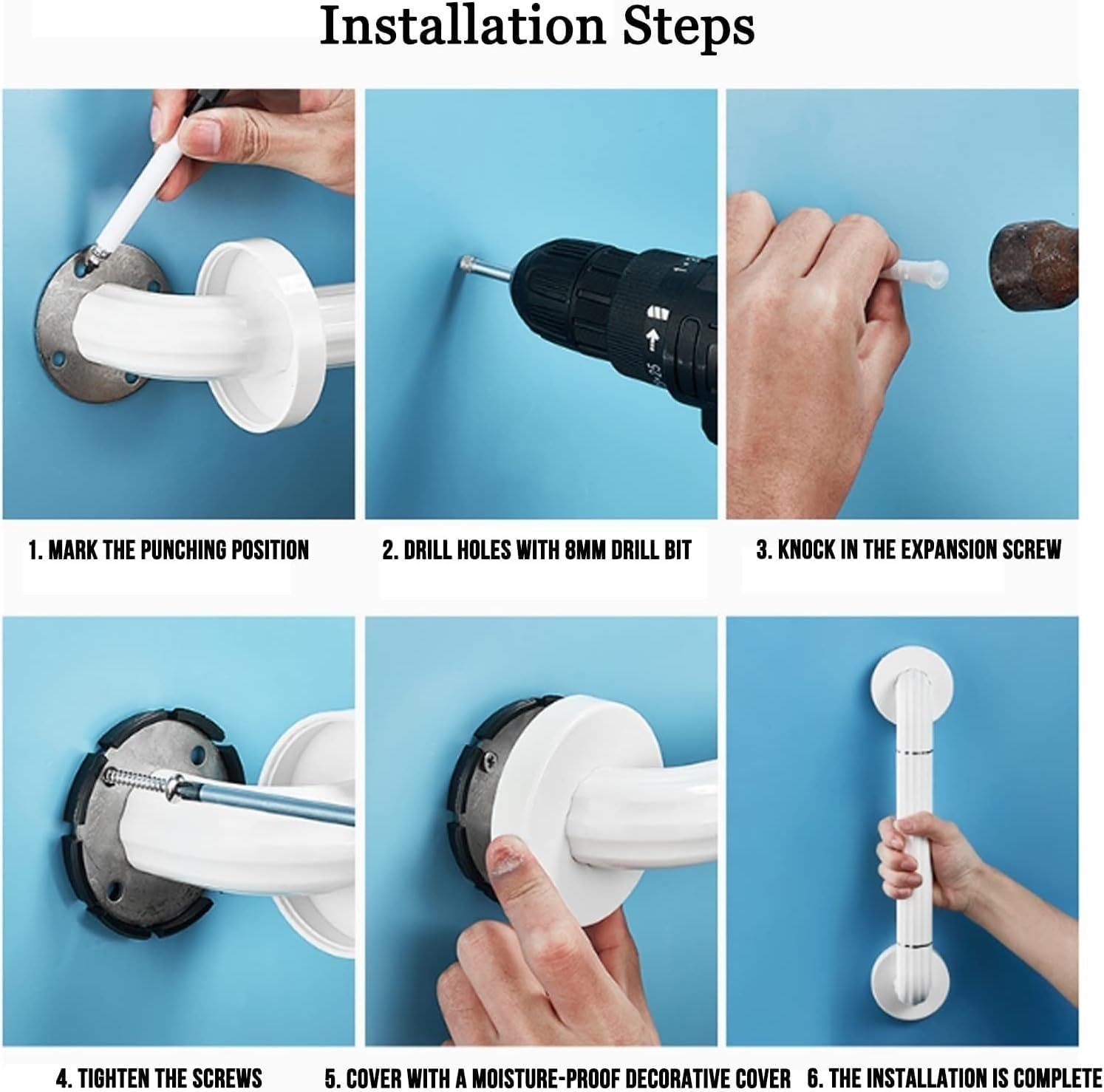 Installation Steps

1. MARK THE PUNCHING POSITION

2. DRILL HOLES WITH 8MM DRILL BIT

3. KNOCK IN THE EXPANSION SCREW

4. TIGHTEN THE SCREWS

5. COVER WITH A MOISTURE-PROOF DECORATIVE COVER

6. THE INSTALLATION IS COMPLETE