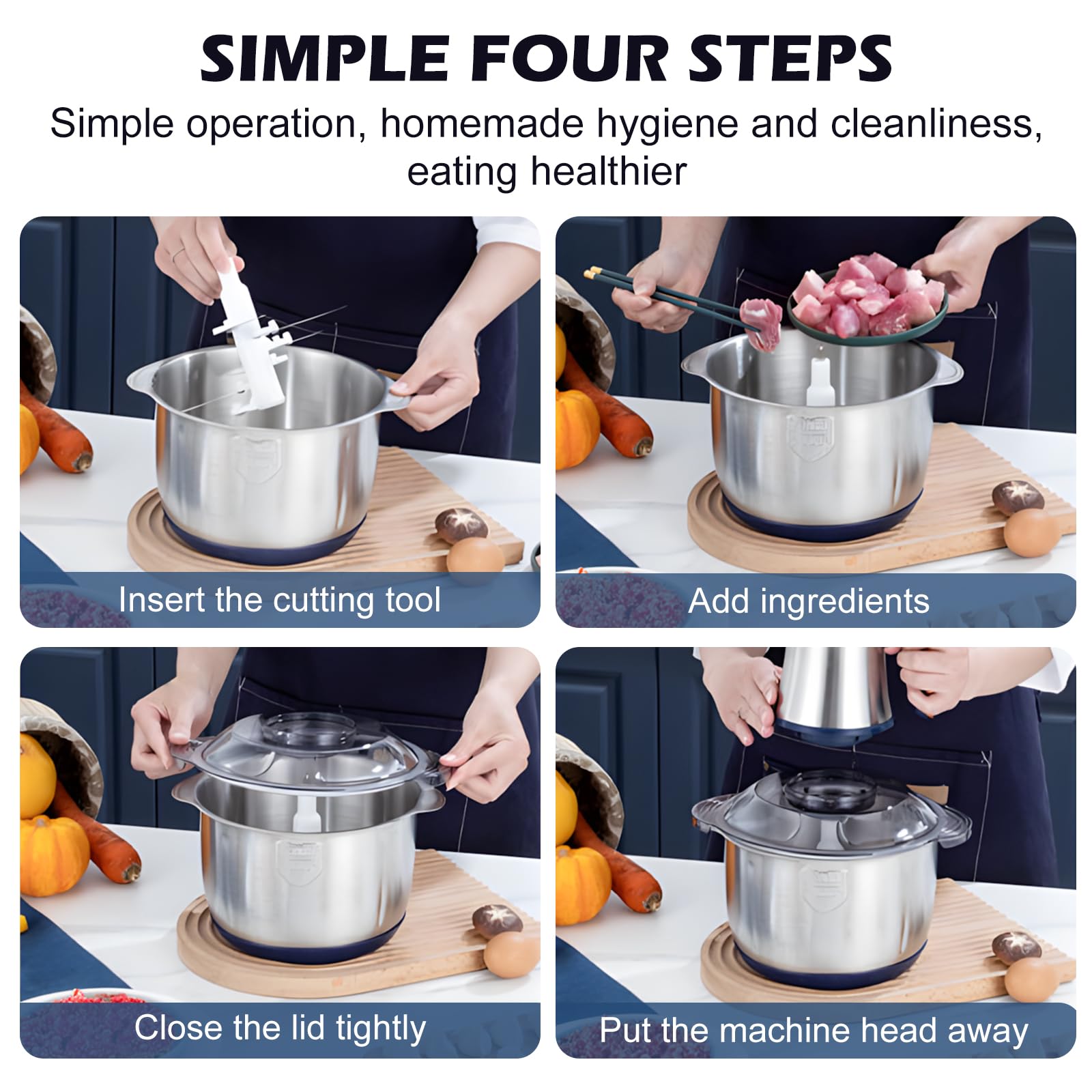 SIMPLE FOUR STEPS

Simple operation, homemade hygiene and cleanliness, eating healthier

Insert the cutting tool

Add ingredients

Close the lid tightly

Put the machine head away